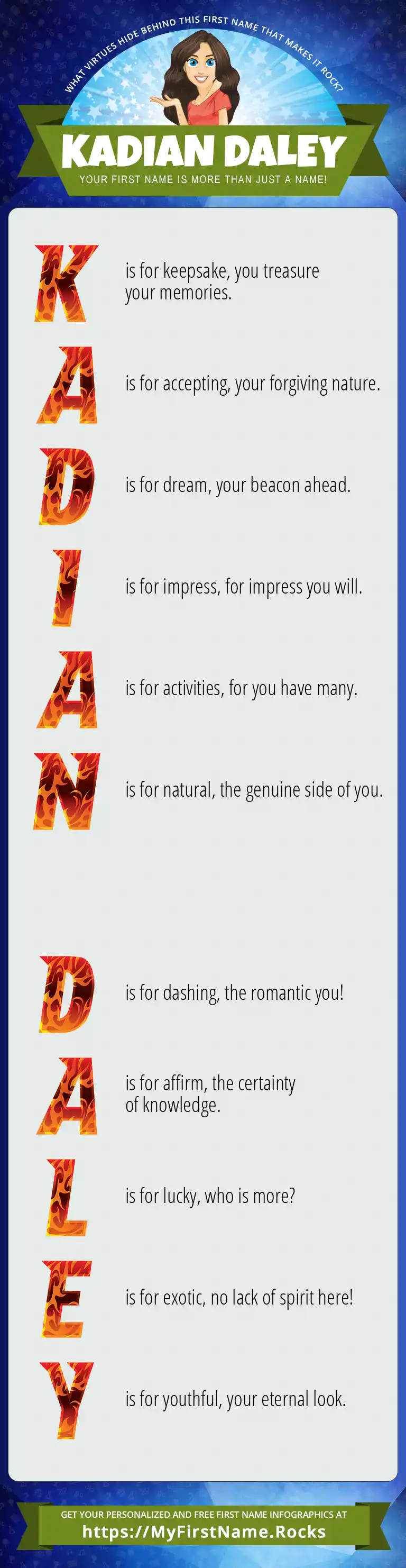 WHAT VIRTUES HIDE BEHIND THIS FIRST NAME THAT MAKES IT ROCK?

KADIAN DALEY

YOUR FIRST NAME IS MORE THAN JUST A NAME!

K is for keepsake, you treasure your memories.

A is for accepting, your forgiving nature.

D is for dream, your beacon ahead.

I is for impress, for impress you will.

A is for activities, for you have many.

N is for natural, the genuine side of you.

D is for dashing, the romantic you!

A is for affirm, the certainty of knowledge.

L is for lucky, who is more?

E is for exotic, no lack of spirit here!

Y is for youthful, your eternal look.

GET YOUR PERSONALIZED AND FREE FIRST NAME INFOGRAPHICS AT

https://MyFirstName.Rocks