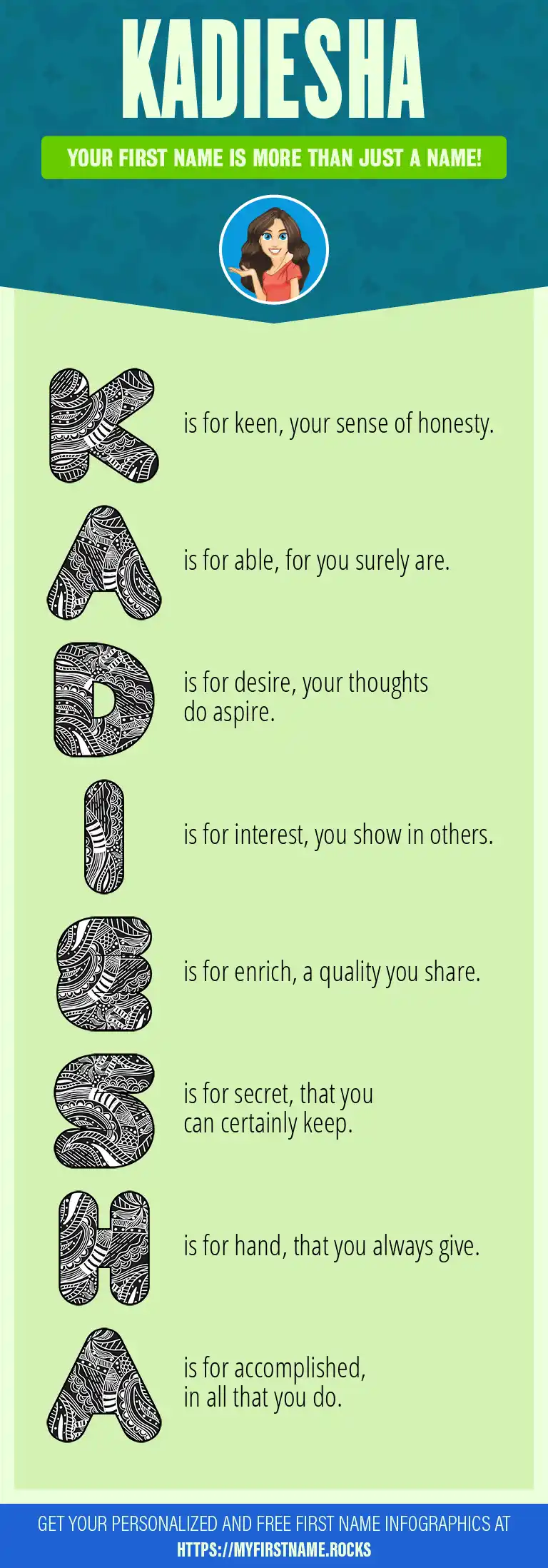 KADIESHA

YOUR FIRST NAME IS MORE THAN JUST A NAME!

K is for keen, your sense of honesty.

A is for able, for you surely are.

D is for desire, your thoughts do aspire.

I is for interest, you show in others.

E is for enrich, a quality you share.

S is for secret, that you can certainly keep.

H is for hand, that you always give.

A is for accomplished, in all that you do.

GET YOUR PERSONALIZED AND FREE FIRST NAME INFOGRAPHICS AT HTTPS://MYFIRSTNAME.ROCKS