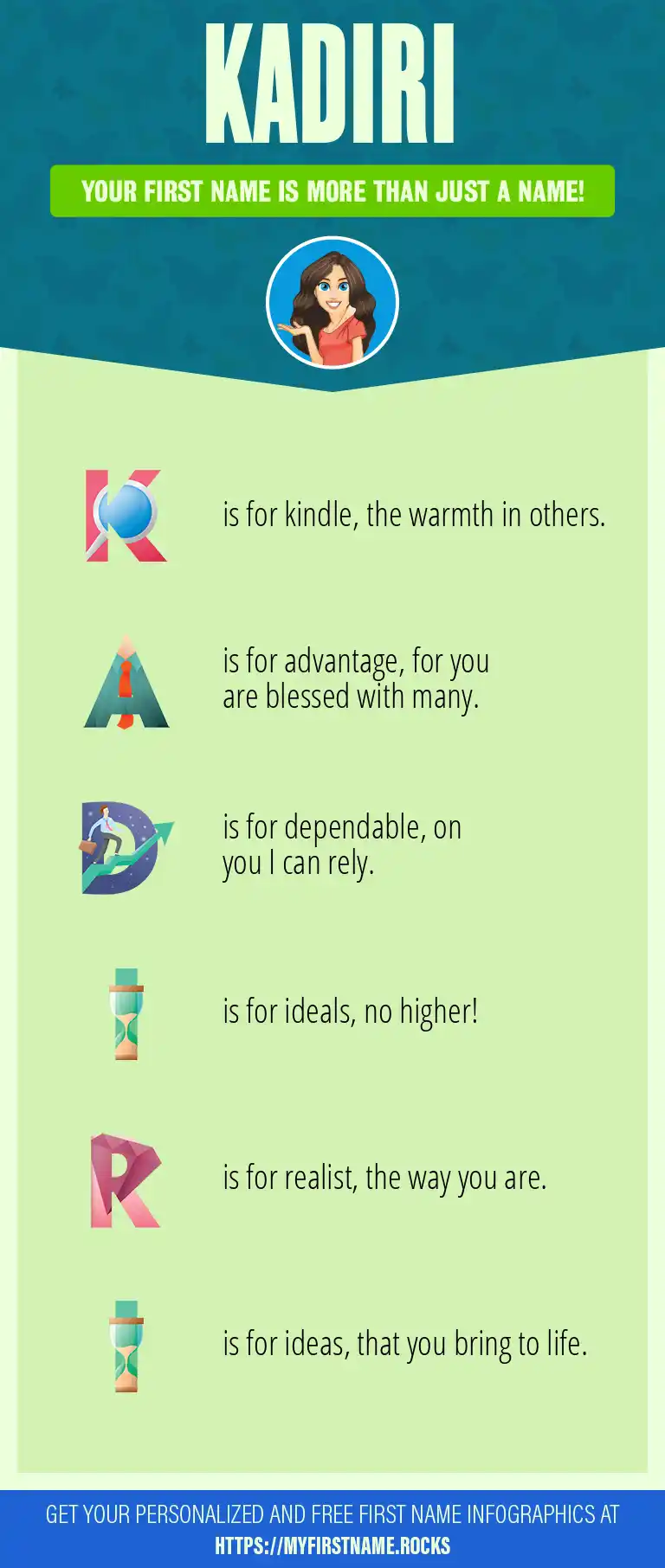 KADIRI

YOUR FIRST NAME IS MORE THAN JUST A NAME!

K is for kindle, the warmth in others.

A is for advantage, for you are blessed with many.

D is for dependable, on you I can rely.

I is for ideals, no higher!

R is for realist, the way you are.

I is for ideas, that you bring to life.

GET YOUR PERSONALIZED AND FREE FIRST NAME INFOGRAPHICS AT HTTPS://MYFIRSTNAME.ROCKS