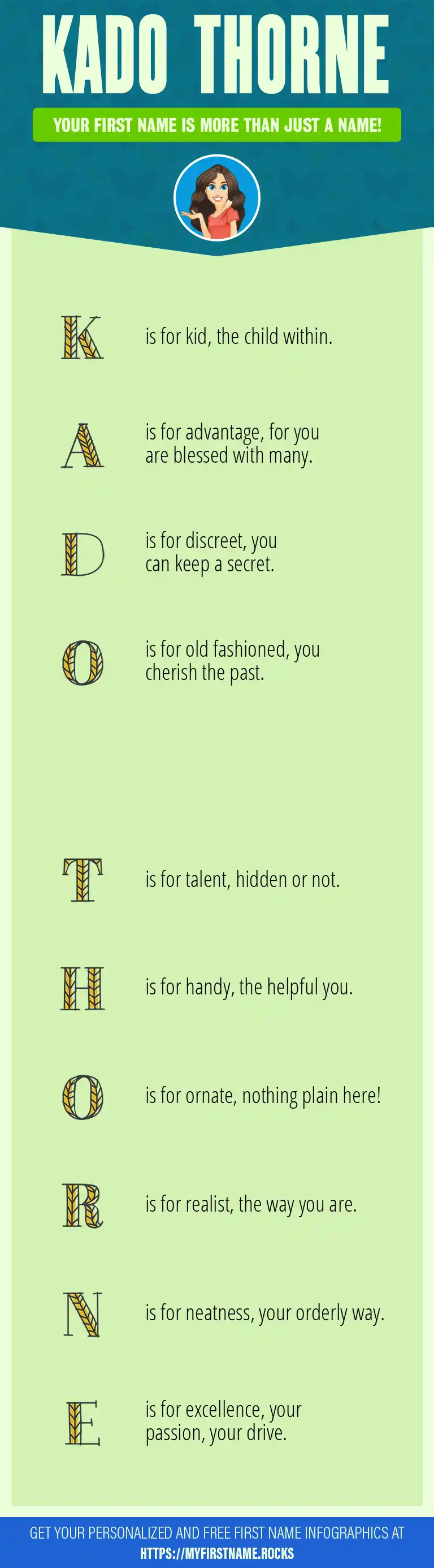 KADO THORNE

YOUR FIRST NAME IS MORE THAN JUST A NAME!

K is for kid, the child within.

A is for advantage, for you are blessed with many.

D is for discreet, you can keep a secret.

O is for old fashioned, you cherish the past.

T is for talent, hidden or not.

H is for handy, the helpful you.

O is for ornate, nothing plain here!

R is for realist, the way you are.

N is for neatness, your orderly way.

E is for excellence, your passion, your drive.

GET YOUR PERSONALIZED AND FREE FIRST NAME INFOGRAPHICS AT HTTPS://MYFIRSTNAME.ROCKS