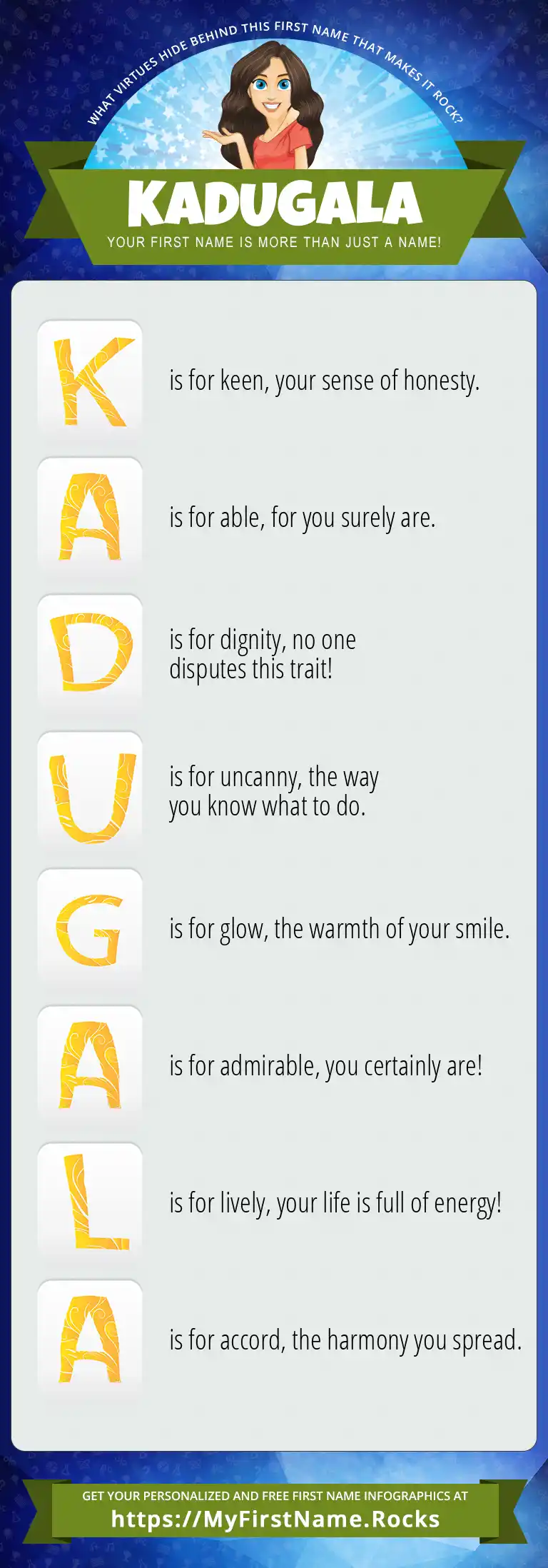 WHAT VIRTUES HIDE BEHIND THIS FIRST NAME THAT MAKES IT ROCK?

KADUGALA

YOUR FIRST NAME IS MORE THAN JUST A NAME!

K is for keen, your sense of honesty.

A is for able, for you surely are.

D is for dignity, no one disputes this trait!

U is for uncanny, the way you know what to do.

G is for glow, the warmth of your smile.

A is for admirable, you certainly are!

L is for lively, your life is full of energy!

A is for accord, the harmony you spread.

GET YOUR PERSONALIZED AND FREE FIRST NAME INFOGRAPHICS AT
https://MyFirstName.Rocks