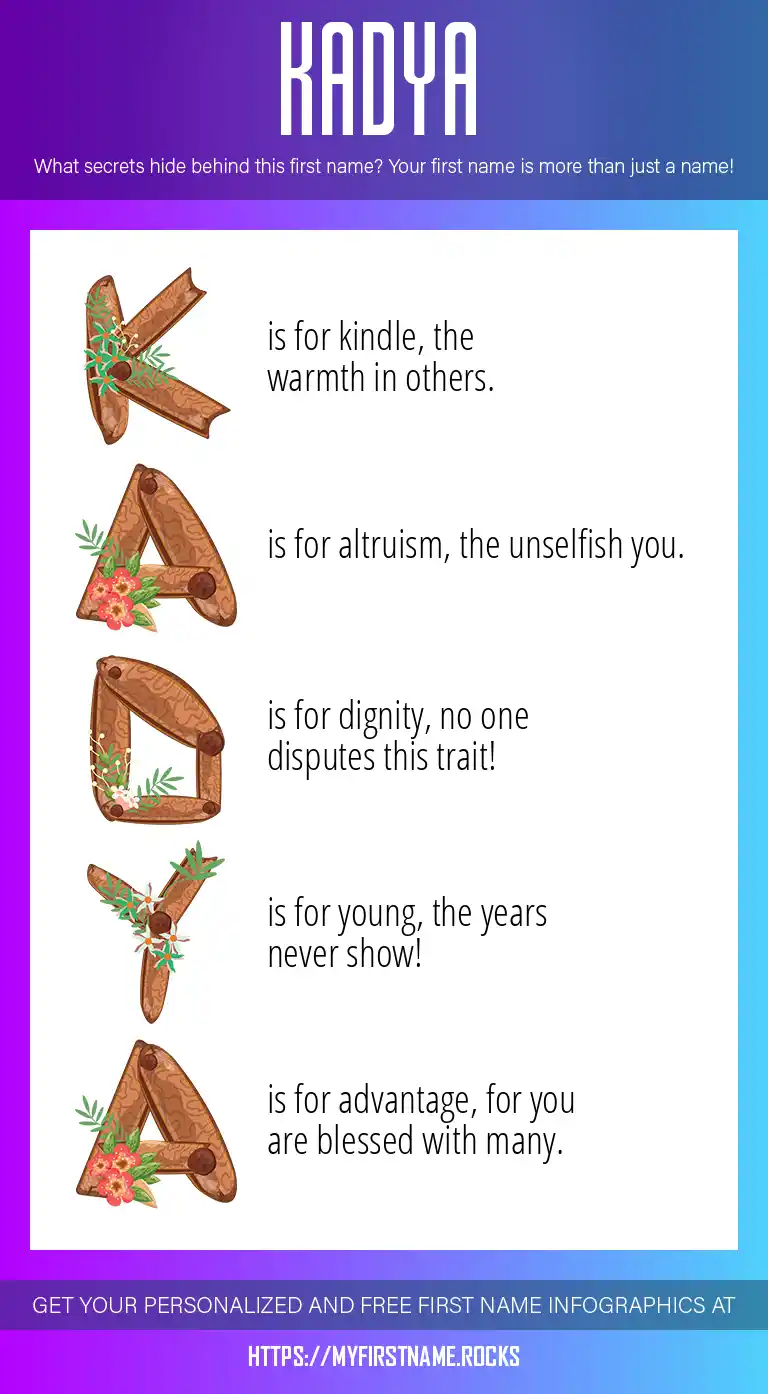 KADYA

What secrets hide behind this first name? Your first name is more than just a name!

K is for kindle, the warmth in others.

A is for altruism, the unselfish you.

D is for dignity, no one disputes this trait!

Y is for young, the years never show!

A is for advantage, for you are blessed with many.

GET YOUR PERSONALIZED AND FREE FIRST NAME INFOGRAPHICS AT

HTTPS://MYFIRSTNAME.ROCKS