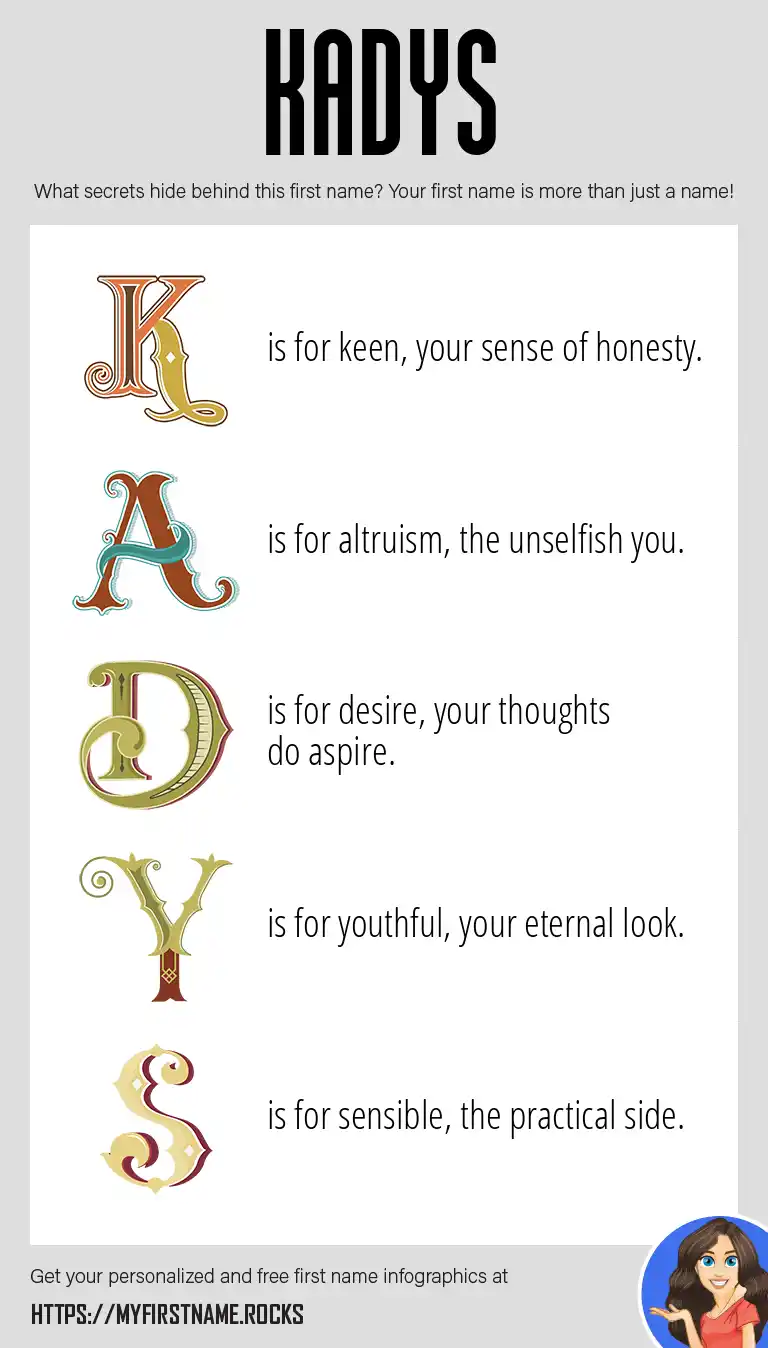 KADYS

What secrets hide behind this first name? Your first name is more than just a name!

K is for keen, your sense of honesty.

A is for altruism, the unselfish you.

D is for desire, your thoughts do aspire.

Y is for youthful, your eternal look.

S is for sensible, the practical side.

Get your personalized and free first name infographics at

HTTPS://MYFIRSTNAME.ROCKS