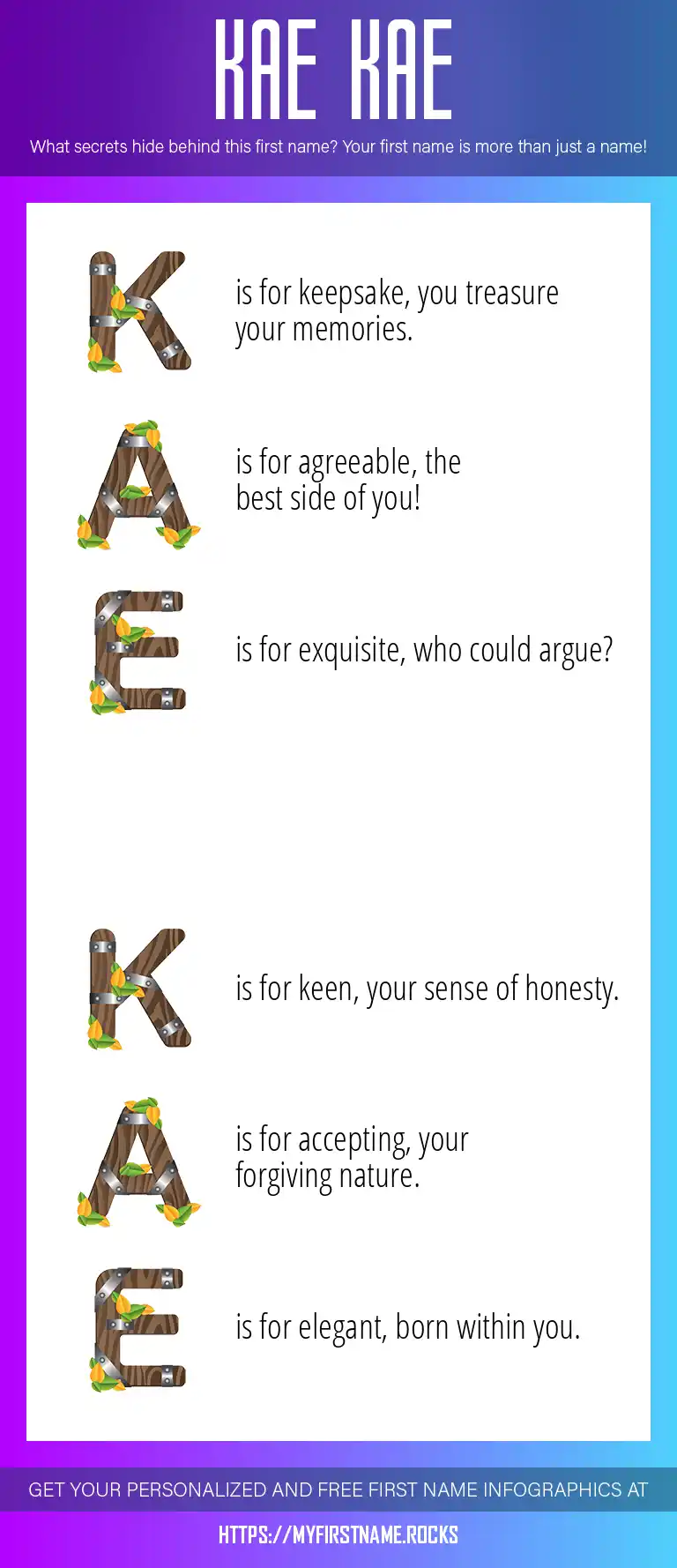 KAE KAE

What secrets hide behind this first name? Your first name is more than just a name!

K is for keepsake, you treasure your memories.

A is for agreeable, the best side of you!

E is for exquisite, who could argue?

K is for keen, your sense of honesty.

A is for accepting, your forgiving nature.

E is for elegant, born within you.

GET YOUR PERSONALIZED AND FREE FIRST NAME INFOGRAPHICS AT

HTTPS://MYFIRSTNAME.ROCKS