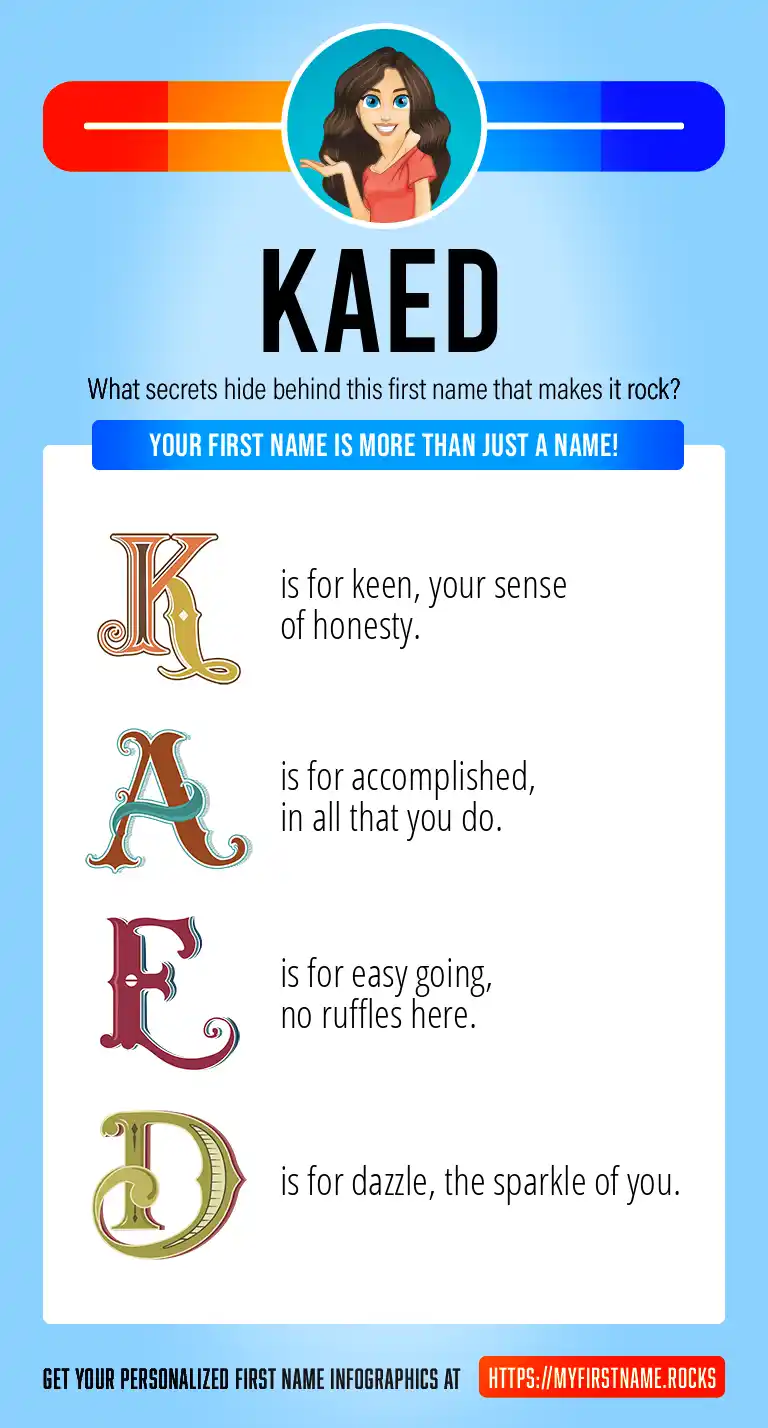 KAED

What secrets hide behind this first name that makes it rock?

YOUR FIRST NAME IS MORE THAN JUST A NAME!

K is for keen, your sense of honesty.

A is for accomplished, in all that you do.

E is for easy going, no ruffles here.

D is for dazzle, the sparkle of you.

GET YOUR PERSONALIZED FIRST NAME INFOGRAPHICS AT HTTPS://MYFIRSTNAME.ROCKS