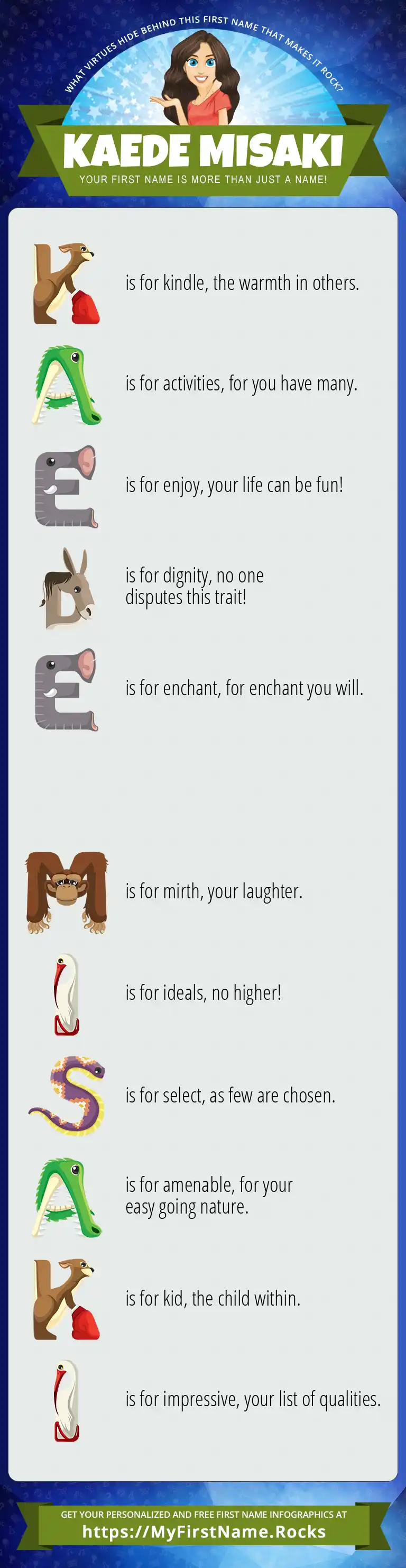 WHAT VIRTUES HIDE BEHIND THIS FIRST NAME THAT MAKES IT ROCK?

KAEDE MISAKI

YOUR FIRST NAME IS MORE THAN JUST A NAME!

K is for kindle, the warmth in others.

A is for activities, for you have many.

E is for enjoy, your life can be fun!

D is for dignity, no one disputes this trait!

E is for enchant, for enchant you will.

M is for mirth, your laughter.

I is for ideals, no higher!

S is for select, as few are chosen.

A is for amenable, for your easy going nature.

K is for kid, the child within.

I is for impressive, your list of qualities.

GET YOUR PERSONALIZED AND FREE FIRST NAME INFOGRAPHICS AT

https://MyFirstName.Rocks