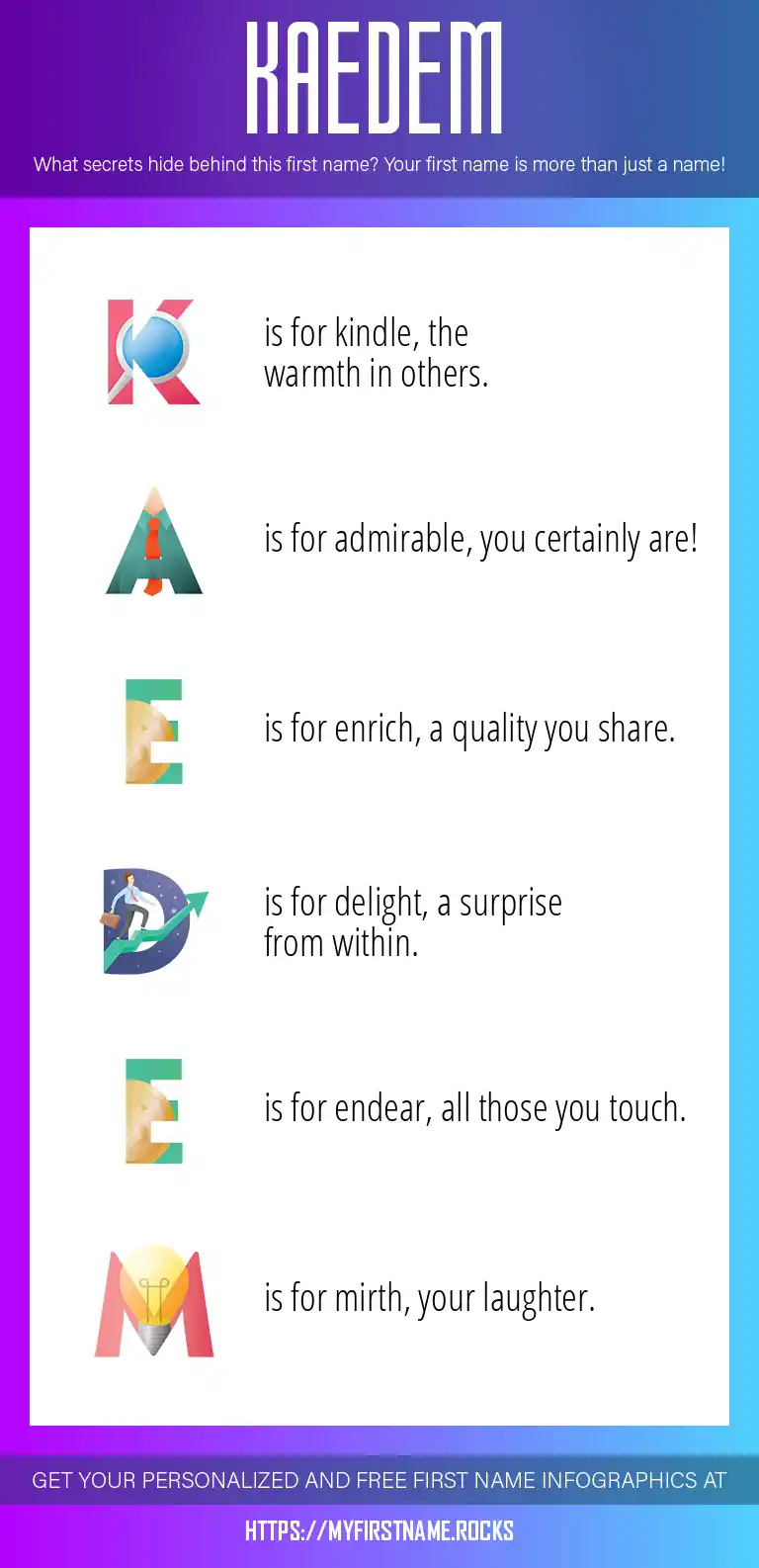 KAEDEM

What secrets hide behind this first name? Your first name is more than just a name!

K is for kindle, the warmth in others.

A is for admirable, you certainly are!

E is for enrich, a quality you share.

D is for delight, a surprise from within.

E is for endear, all those you touch.

M is for mirth, your laughter.

GET YOUR PERSONALIZED AND FREE FIRST NAME INFOGRAPHICS AT

HTTPS://MYFIRSTNAME.ROCKS