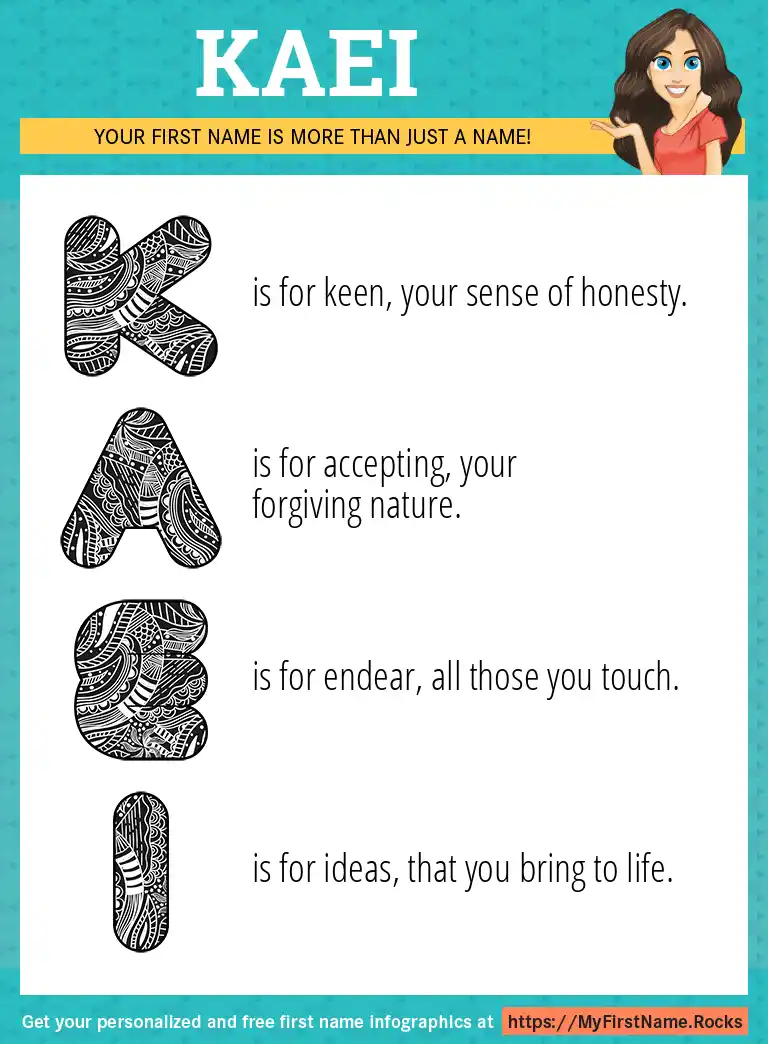 KAEI

YOUR FIRST NAME IS MORE THAN JUST A NAME!

K is for keen, your sense of honesty.

A is for accepting, your forgiving nature.

E is for endear, all those you touch.

I is for ideas, that you bring to life.

Get your personalized and free first name infographics at https://MyFirstName.Rocks