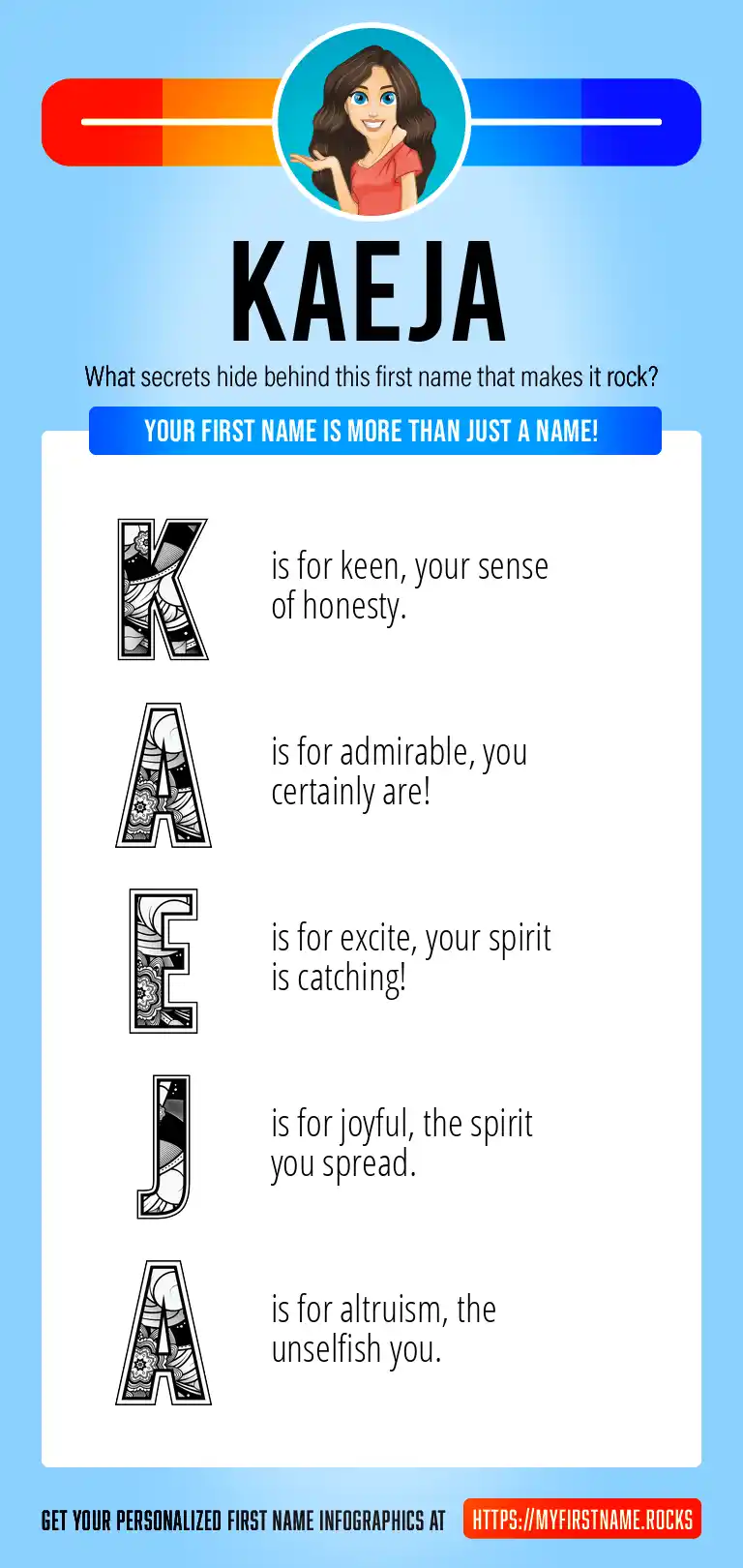 KAEJA

What secrets hide behind this first name that makes it rock?

YOUR FIRST NAME IS MORE THAN JUST A NAME!

K is for keen, your sense of honesty.

A is for admirable, you certainly are!

E is for excite, your spirit is catching!

J is for joyful, the spirit you spread.

A is for altruism, the unselfish you.

GET YOUR PERSONALIZED FIRST NAME INFOGRAPHICS AT HTTPS://MYFIRSTNAME.ROCKS