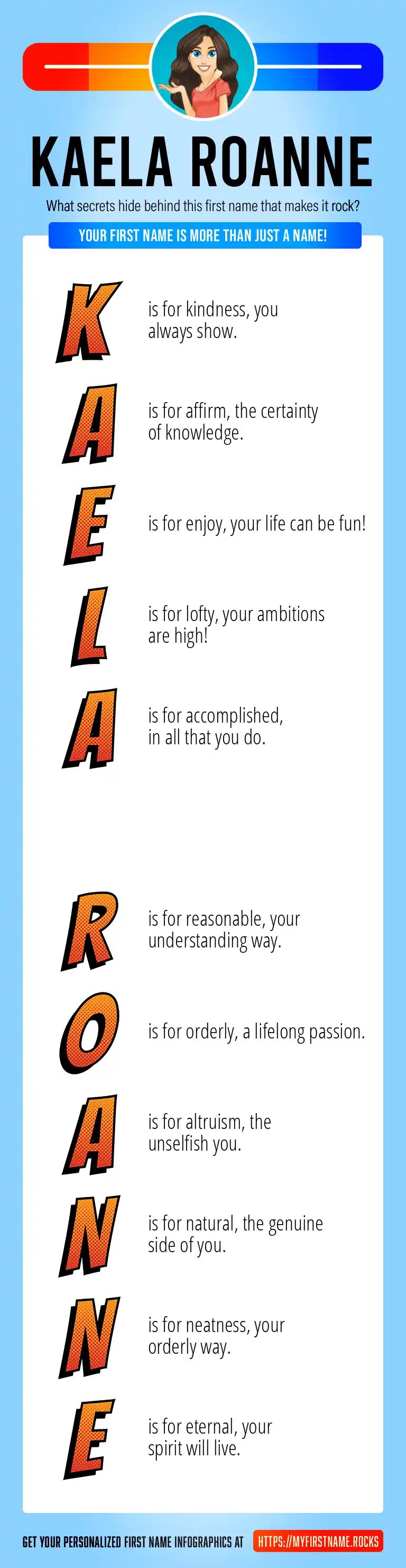 KAELA ROANNE

What secrets hide behind this first name that makes it rock?

YOUR FIRST NAME IS MORE THAN JUST A NAME!

K is for kindness, you always show.

A is for affirm, the certainty of knowledge.

E is for enjoy, your life can be fun!

L is for lofty, your ambitions are high!

A is for accomplished, in all that you do.

R is for reasonable, your understanding way.

O is for orderly, a lifelong passion.

A is for altruism, the unselfish you.

N is for natural, the genuine side of you.

N is for neatness, your orderly way.

E is for eternal, your spirit will live.

GET YOUR PERSONALIZED FIRST NAME INFOGRAPHICS AT HTTPS://MYFIRSTNAME.ROCKS