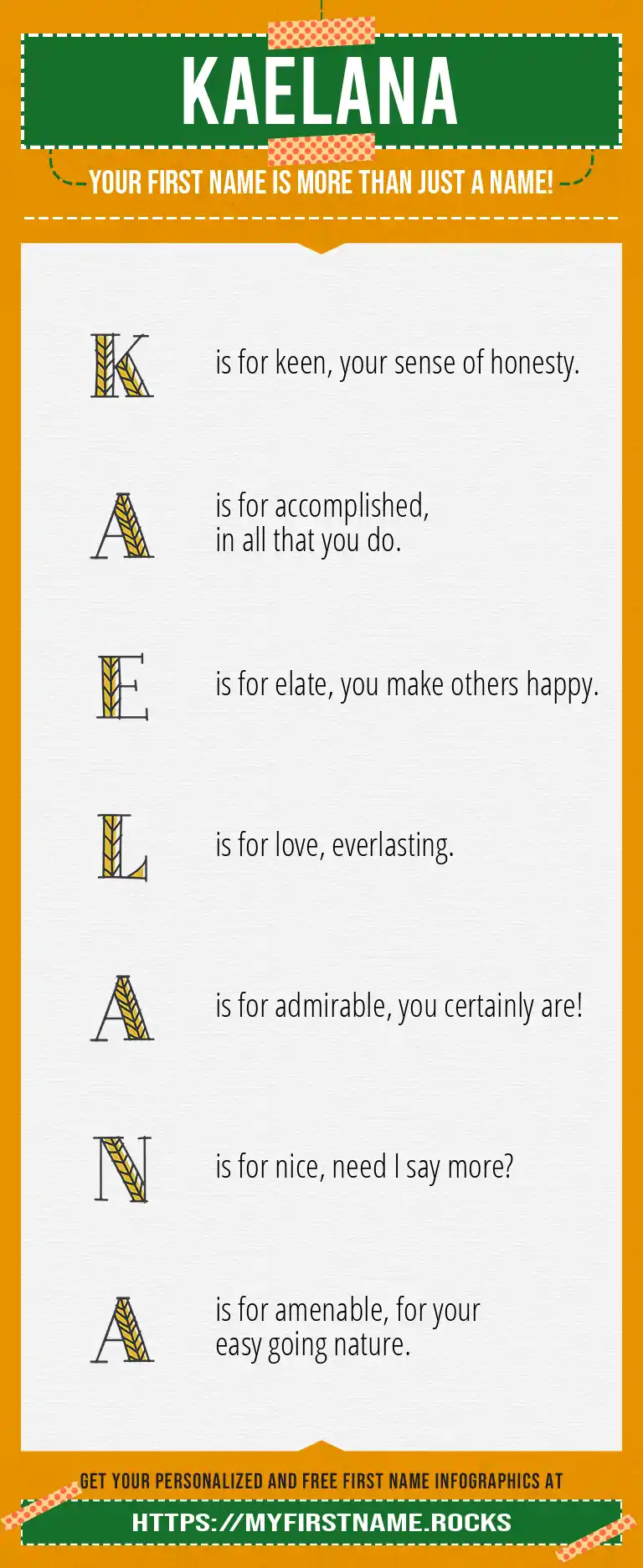 KAELANA

YOUR FIRST NAME IS MORE THAN JUST A NAME!

K is for keen, your sense of honesty.

A is for accomplished, in all that you do.

E is for elate, you make others happy.

L is for love, everlasting.

A is for admirable, you certainly are!

N is for nice, need I say more?

A is for amenable, for your easy going nature.

GET YOUR PERSONALIZED AND FREE FIRST NAME INFOGRAPHICS AT

HTTPS://MYFIRSTNAME.ROCKS