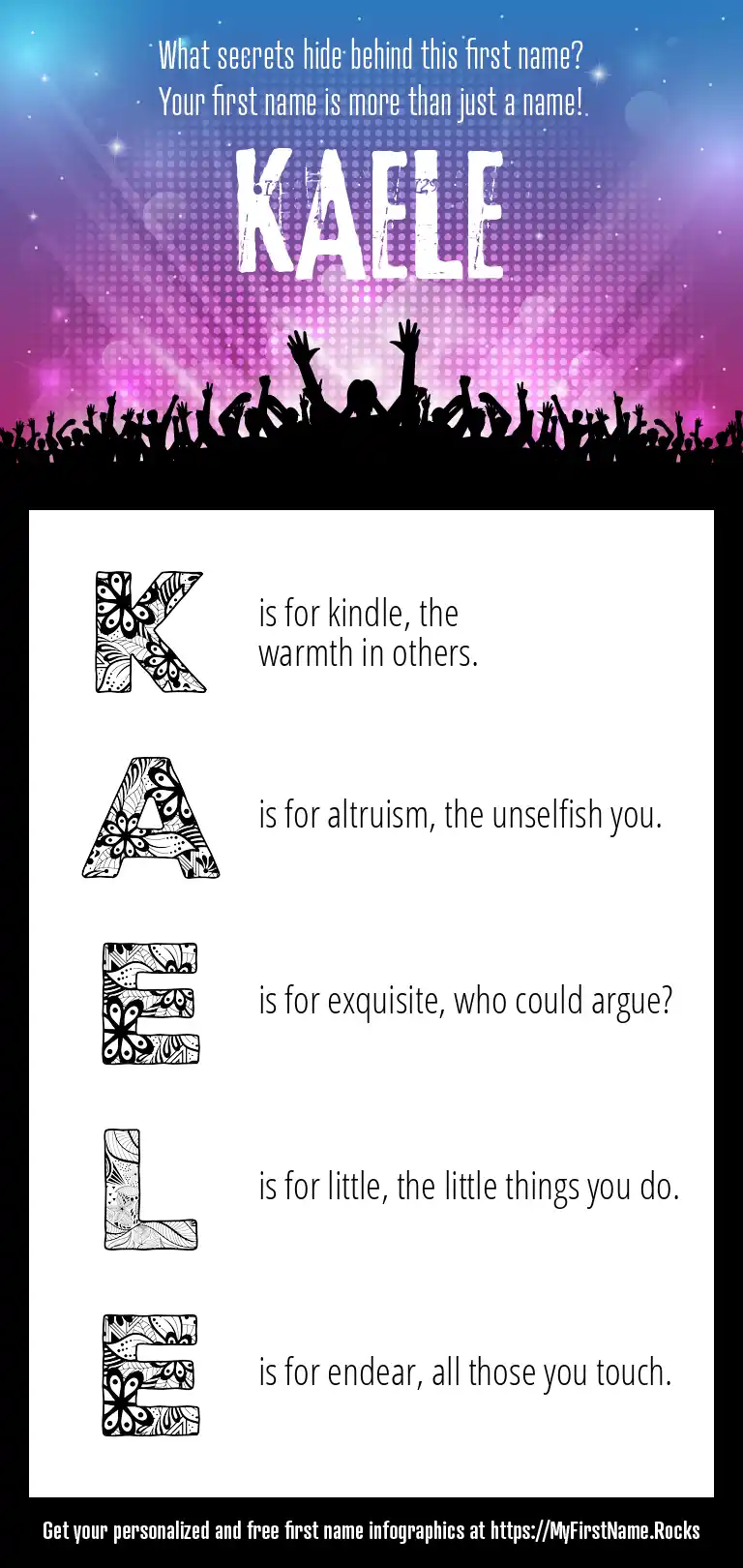 What secrets hide behind this first name?
Your first name is more than just a name!

KAELE

K is for kindle, the warmth in others.

A is for altruism, the unselfish you.

E is for exquisite, who could argue?

L is for little, the little things you do.

E is for endear, all those you touch.

Get your personalized and free first name infographics at https://MyFirstName.Rocks