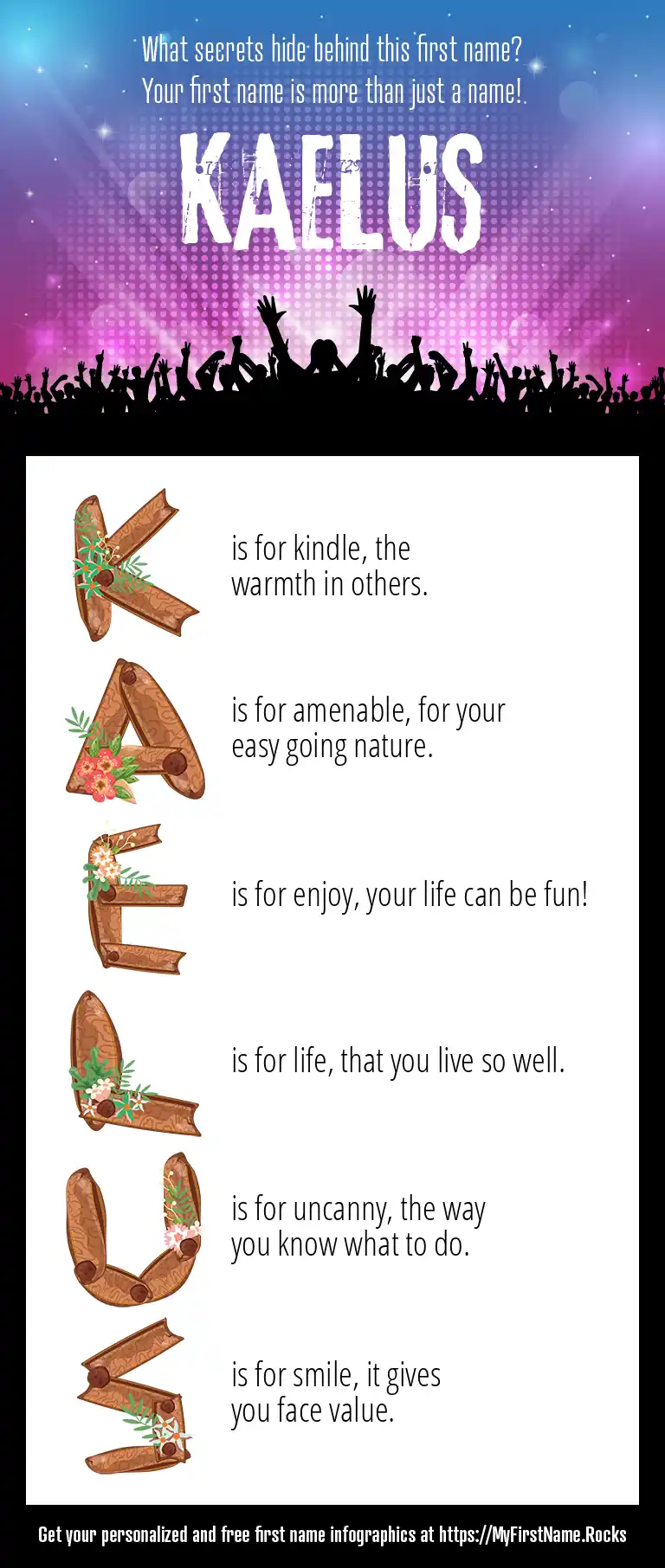 What secrets hide behind this first name?
Your first name is more than just a name!

KAELUS

K is for kindle, the warmth in others.

A is for amenable, for your easy going nature.

E is for enjoy, your life can be fun!

L is for life, that you live so well.

U is for uncanny, the way you know what to do.

S is for smile, it gives you face value.

Get your personalized and free first name infographics at https://MyFirstName.Rocks