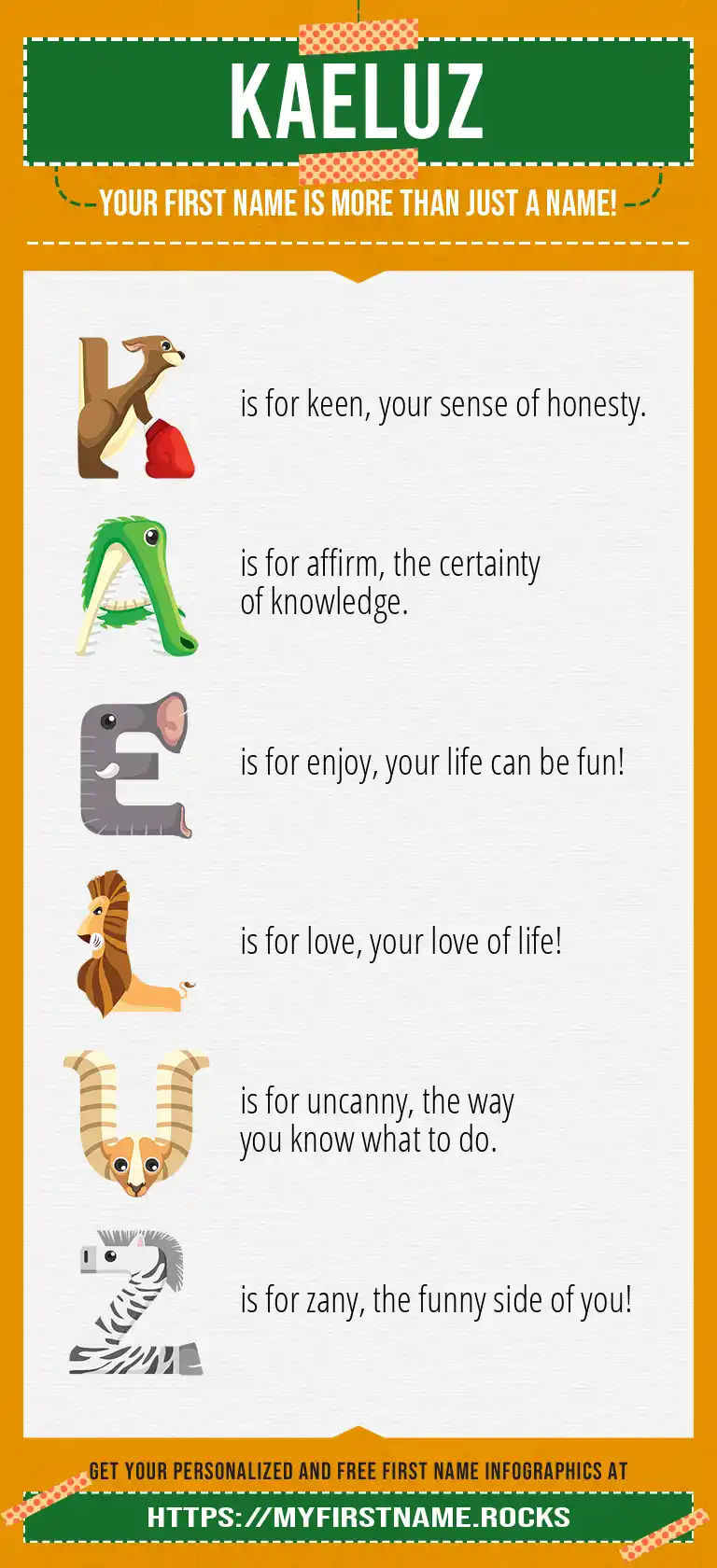 KAELUZ

YOUR FIRST NAME IS MORE THAN JUST A NAME!

K is for keen, your sense of honesty.

A is for affirm, the certainty of knowledge.

E is for enjoy, your life can be fun!

L is for love, your love of life!

U is for uncanny, the way you know what to do.

Z is for zany, the funny side of you!

GET YOUR PERSONALIZED AND FREE FIRST NAME INFOGRAPHICS AT

HTTPS://MYFIRSTNAME.ROCKS