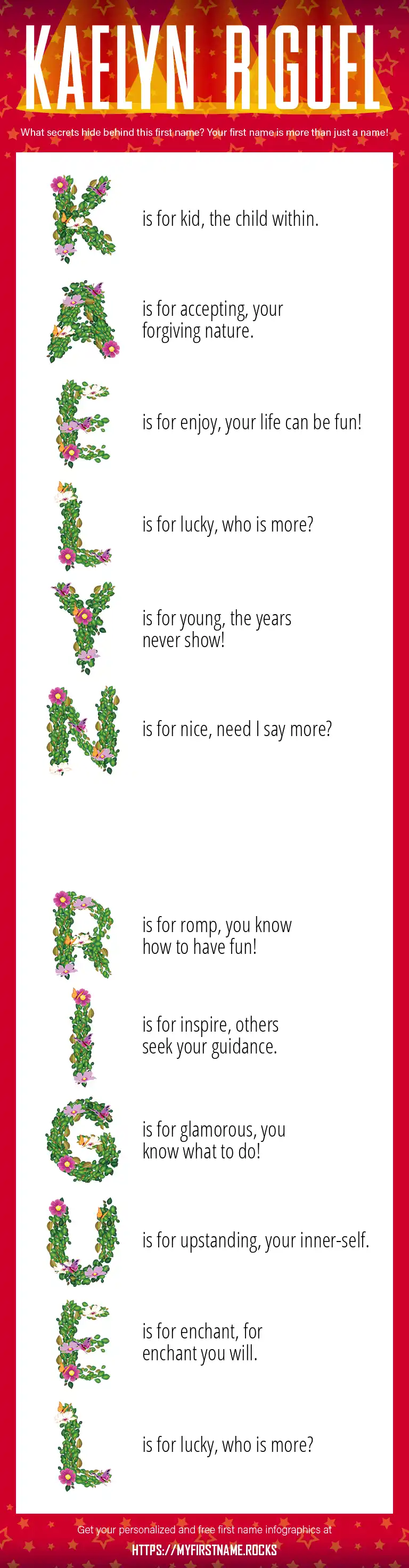 KAELYN RIGUEL

What secrets hide behind this first name? Your first name is more than just a name!

K is for kid, the child within.

A is for accepting, your forgiving nature.

E is for enjoy, your life can be fun!

L is for lucky, who is more?

Y is for young, the years never show!

N is for nice, need I say more?

R is for romp, you know how to have fun!

I is for inspire, others seek your guidance.

G is for glamorous, you know what to do!

U is for upstanding, your inner-self.

E is for enchant, for enchant you will.

L is for lucky, who is more?

Get your personalized and free first name infographics at

HTTPS://MYFIRSTNAME.ROCKS