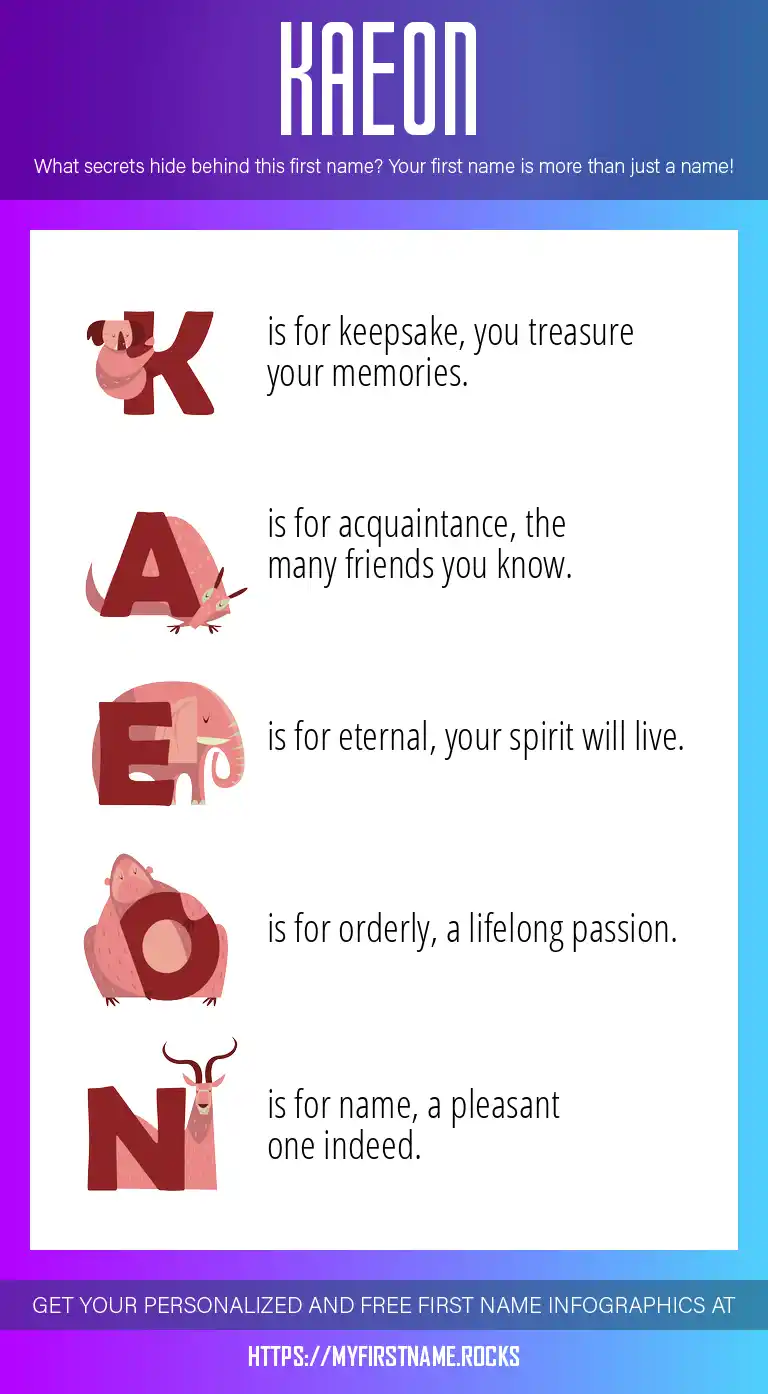 KAEON

What secrets hide behind this first name? Your first name is more than just a name!

K is for keepsake, you treasure your memories.

A is for acquaintance, the many friends you know.

E is for eternal, your spirit will live.

O is for orderly, a lifelong passion.

N is for name, a pleasant one indeed.

GET YOUR PERSONALIZED AND FREE FIRST NAME INFOGRAPHICS AT

HTTPS://MYFIRSTNAME.ROCKS