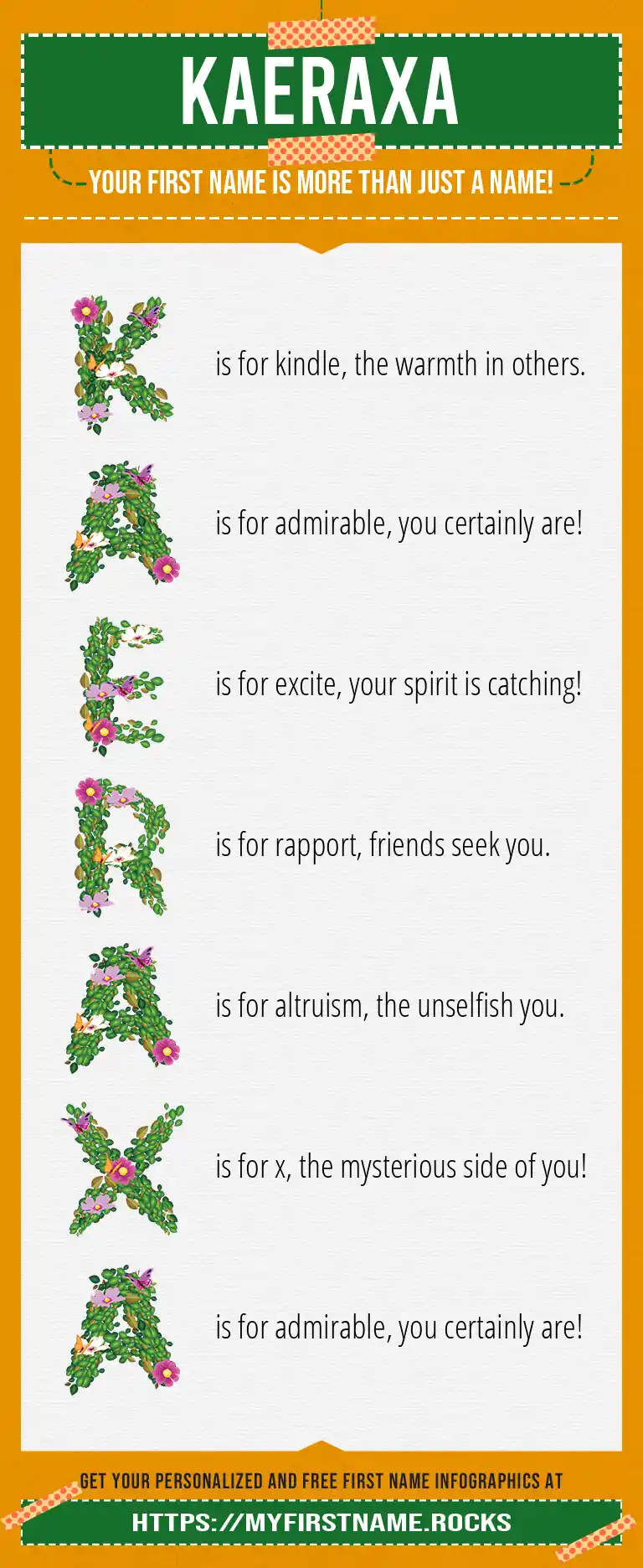 KAERAXA

YOUR FIRST NAME IS MORE THAN JUST A NAME!

K is for kindle, the warmth in others.

A is for admirable, you certainly are!

E is for excite, your spirit is catching!

R is for rapport, friends seek you.

A is for altruism, the unselfish you.

X is for x, the mysterious side of you!

A is for admirable, you certainly are!

GET YOUR PERSONALIZED AND FREE FIRST NAME INFOGRAPHICS AT

HTTPS://MYFIRSTNAME.ROCKS