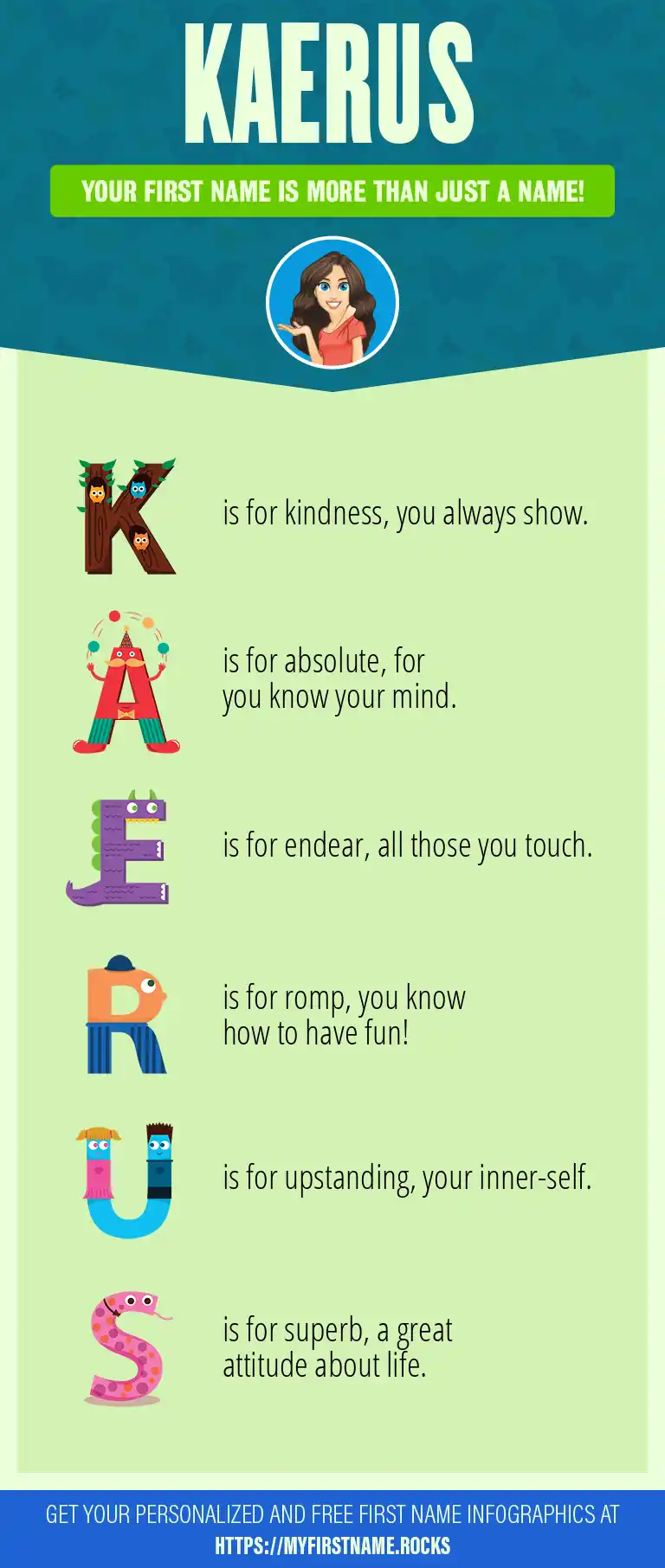 KAERUS

YOUR FIRST NAME IS MORE THAN JUST A NAME!

K is for kindness, you always show.

A is for absolute, for you know your mind.

E is for endear, all those you touch.

R is for romp, you know how to have fun!

U is for upstanding, your inner-self.

S is for superb, a great attitude about life.

GET YOUR PERSONALIZED AND FREE FIRST NAME INFOGRAPHICS AT HTTPS://MYFIRSTNAME.ROCKS