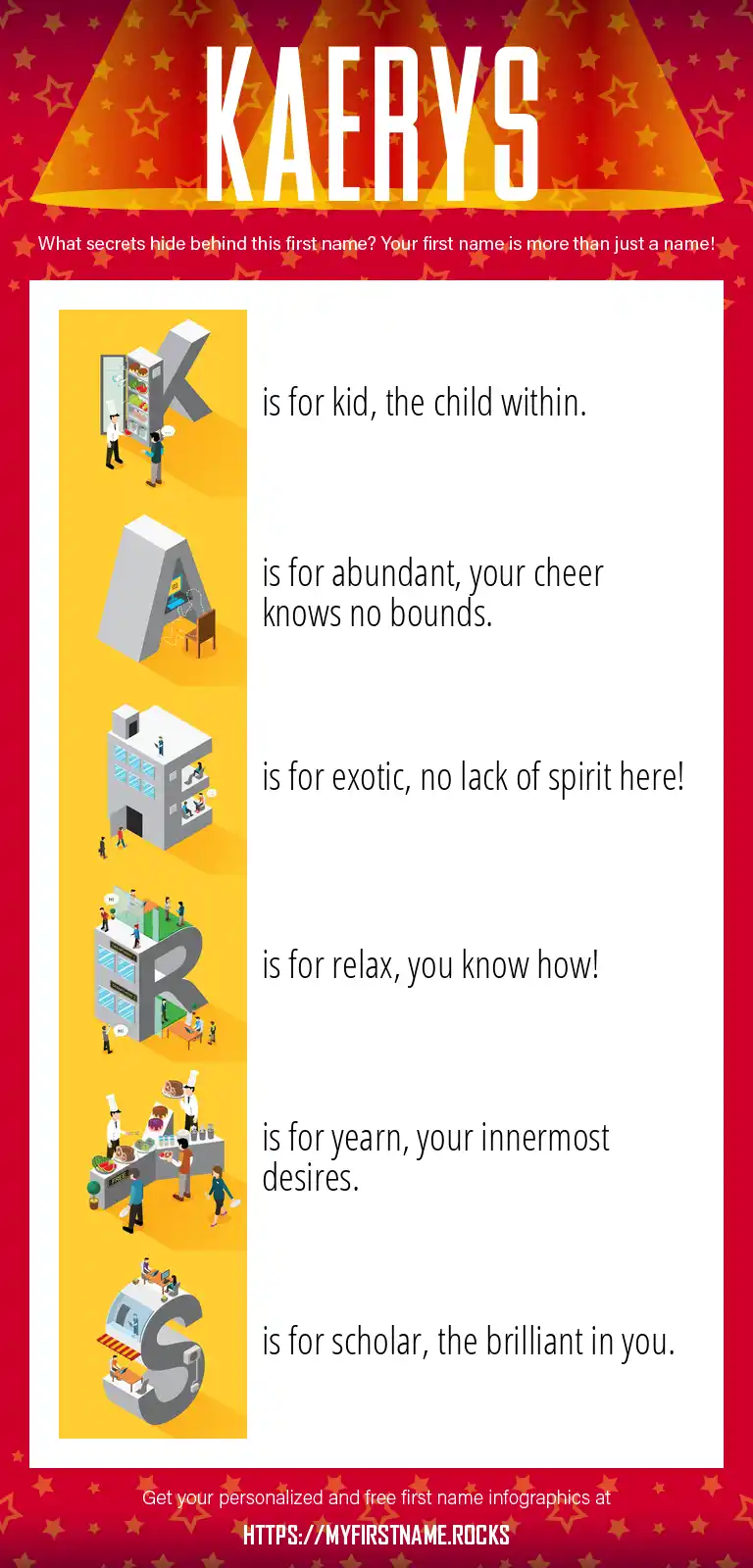 KAERYS

What secrets hide behind this first name? Your first name is more than just a name!

K is for kid, the child within.

A is for abundant, your cheer knows no bounds.

E is for exotic, no lack of spirit here!

R is for relax, you know how!

Y is for yearn, your innermost desires.

S is for scholar, the brilliant in you.

Get your personalized and free first name infographics at

HTTPS://MYFIRSTNAME.ROCKS