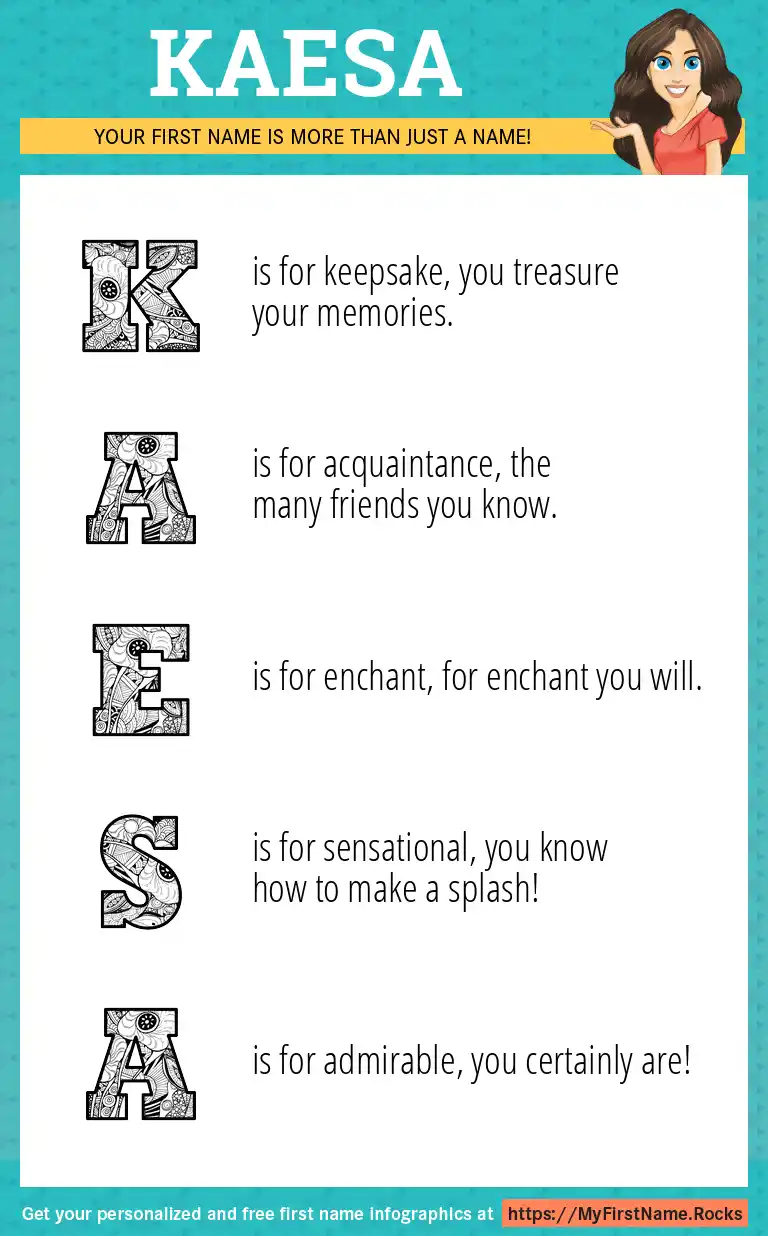 KAESA

YOUR FIRST NAME IS MORE THAN JUST A NAME!

K is for keepsake, you treasure your memories.

A is for acquaintance, the many friends you know.

E is for enchant, for enchant you will.

S is for sensational, you know how to make a splash!

A is for admirable, you certainly are!

Get your personalized and free first name infographics at https://MyFirstName.Rocks