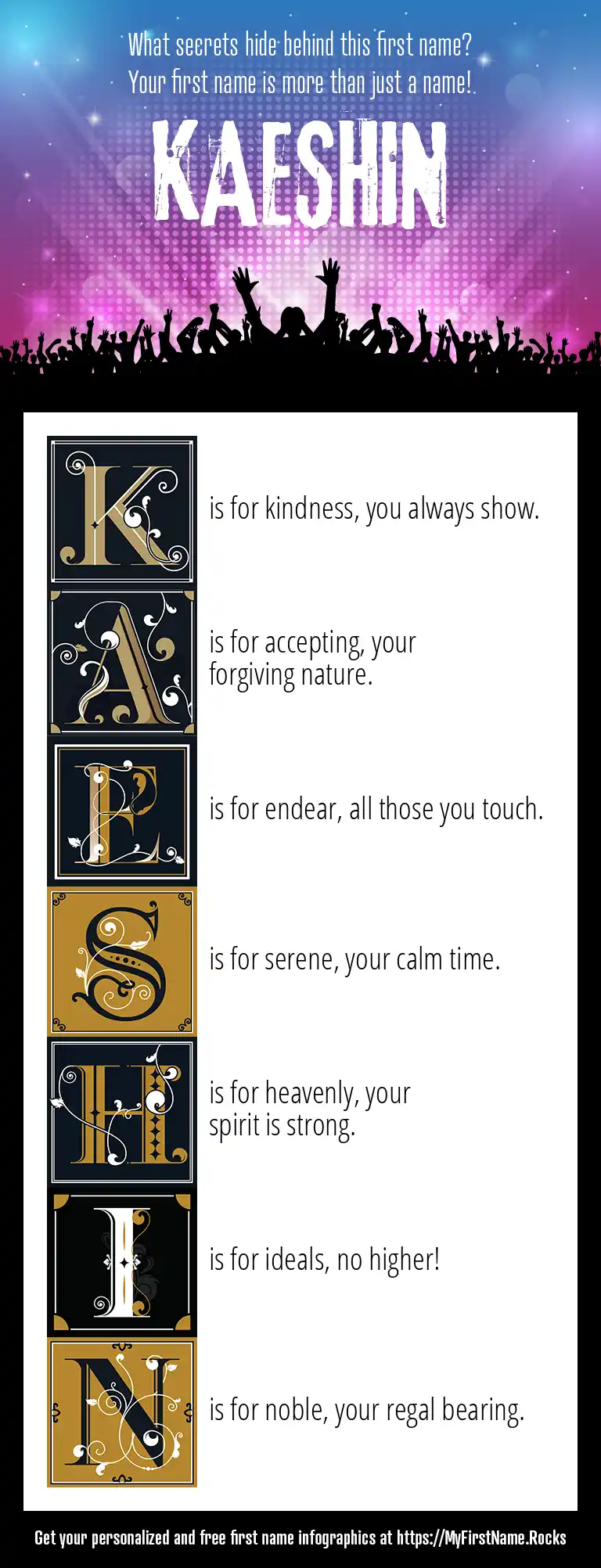 What secrets hide behind this first name?
Your first name is more than just a name!

KAESHIN

K is for kindness, you always show.

A is for accepting, your forgiving nature.

E is for endear, all those you touch.

S is for serene, your calm time.

H is for heavenly, your spirit is strong.

I is for ideals, no higher!

N is for noble, your regal bearing.

Get your personalized and free first name infographics at https://MyFirstName.Rocks