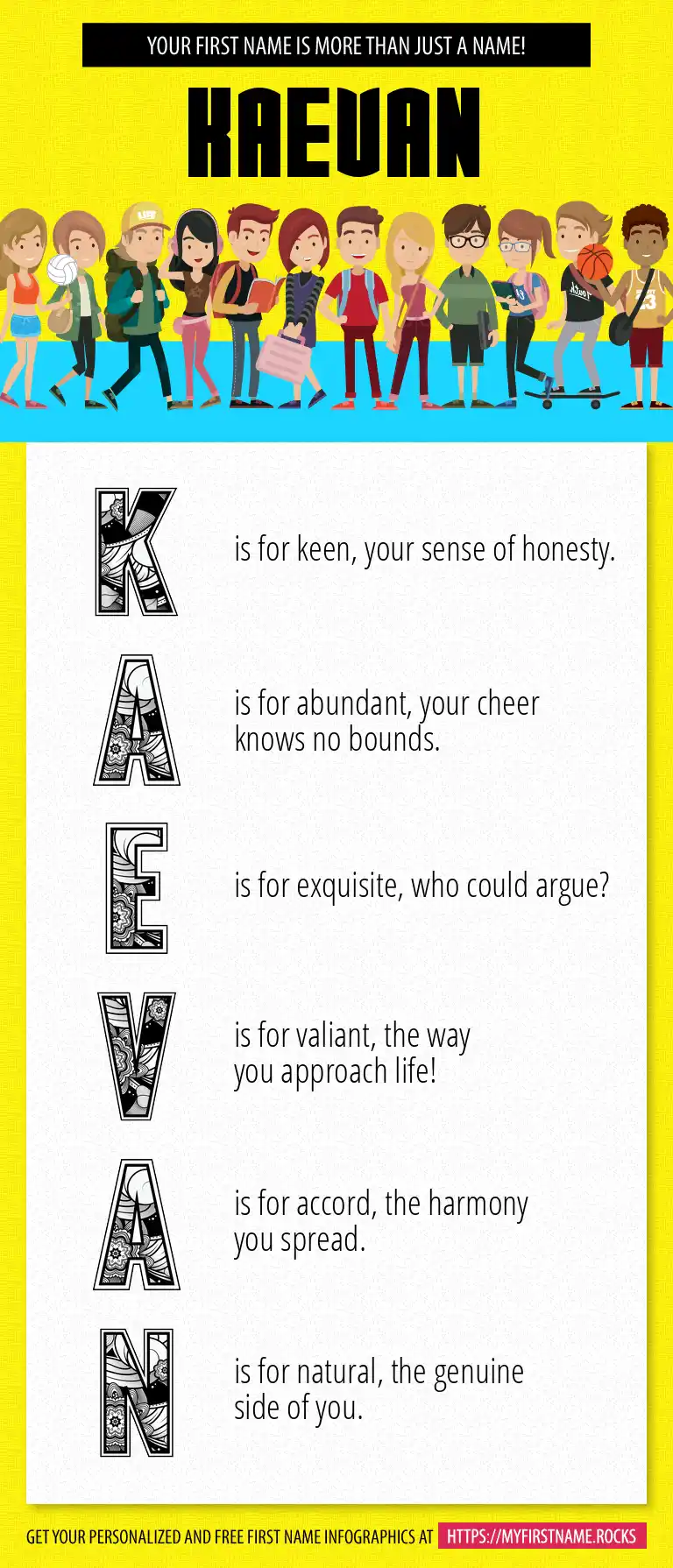 YOUR FIRST NAME IS MORE THAN JUST A NAME!

KAEVAN

K is for keen, your sense of honesty.

A is for abundant, your cheer knows no bounds.

E is for exquisite, who could argue?

V is for valiant, the way you approach life!

A is for accord, the harmony you spread.

N is for natural, the genuine side of you.

GET YOUR PERSONALIZED AND FREE FIRST NAME INFOGRAPHICS AT HTTPS://MYFIRSTNAME.ROCKS