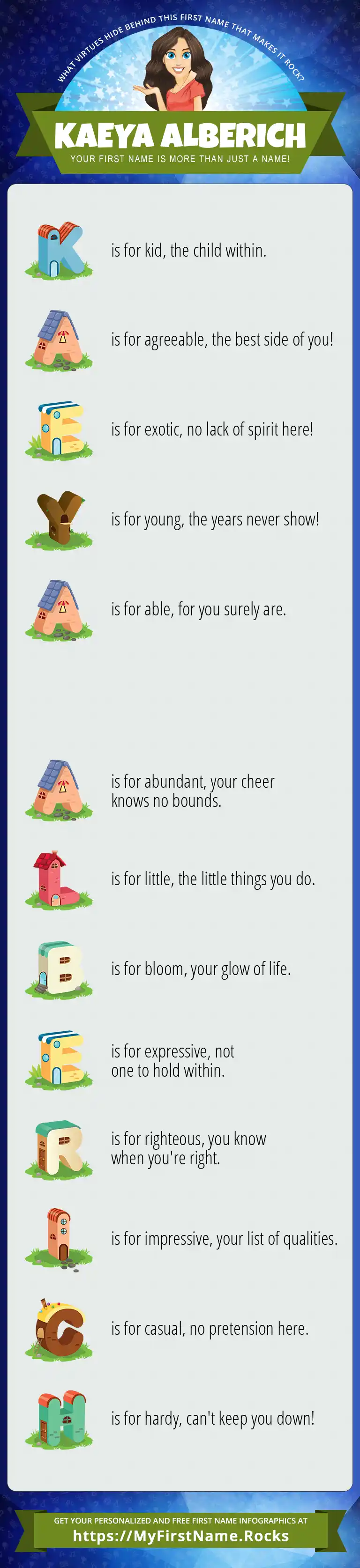 WHAT VIRTUES HIDE BEHIND THIS FIRST NAME THAT MAKES IT ROCK?

KAEYA ALBERICH

YOUR FIRST NAME IS MORE THAN JUST A NAME!

K is for kid, the child within.

A is for agreeable, the best side of you!

E is for exotic, no lack of spirit here!

Y is for young, the years never show!

A is for able, for you surely are.

A is for abundant, your cheer knows no bounds.

L is for little, the little things you do.

B is for bloom, your glow of life.

E is for expressive, not one to hold within.

R is for righteous, you know when you're right.

I is for impressive, your list of qualities.

C is for casual, no pretension here.

H is for hardy, can't keep you down!

GET YOUR PERSONALIZED AND FREE FIRST NAME INFOGRAPHICS AT

https://MyFirstName.Rocks