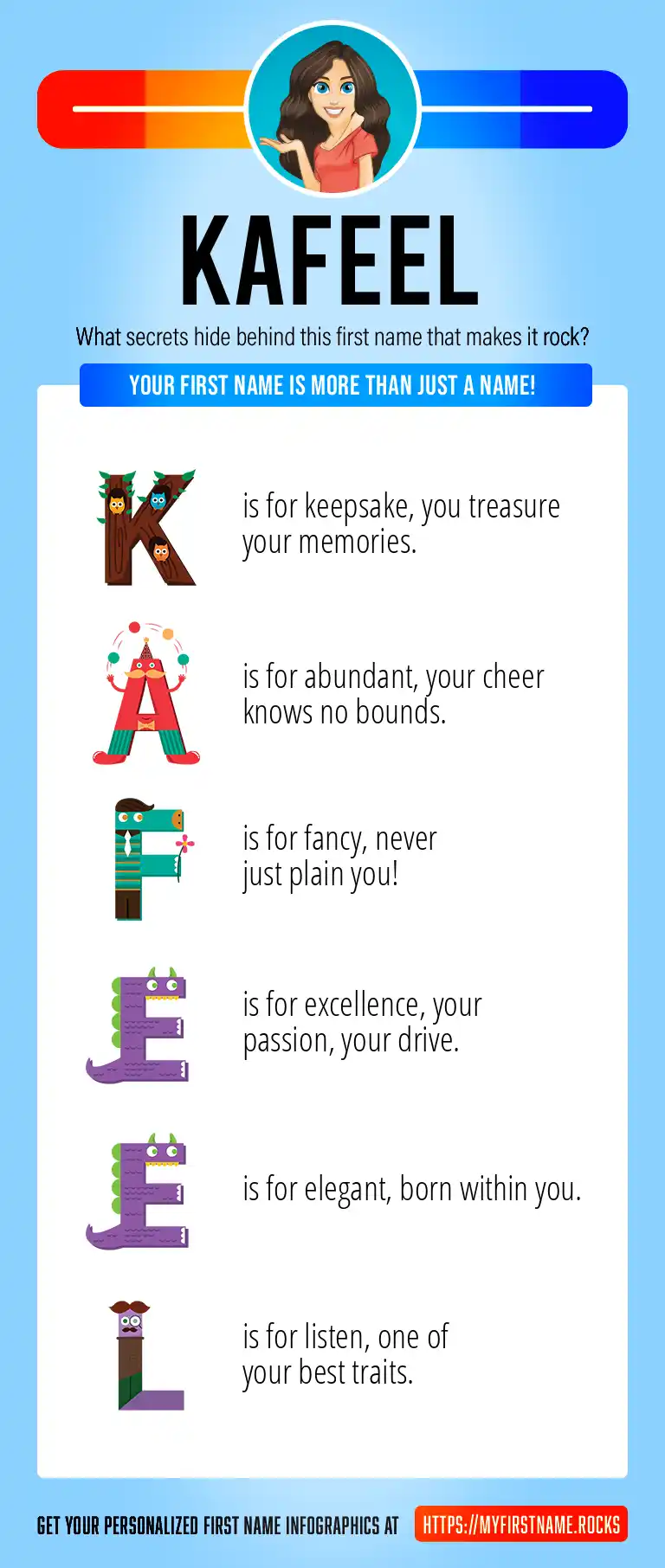 KAFEEL

What secrets hide behind this first name that makes it rock?

YOUR FIRST NAME IS MORE THAN JUST A NAME!

K is for keepsake, you treasure your memories.

A is for abundant, your cheer knows no bounds.

F is for fancy, never just plain you!

E is for excellence, your passion, your drive.

E is for elegant, born within you.

L is for listen, one of your best traits.

GET YOUR PERSONALIZED FIRST NAME INFOGRAPHICS AT HTTPS://MYFIRSTNAME.ROCKS