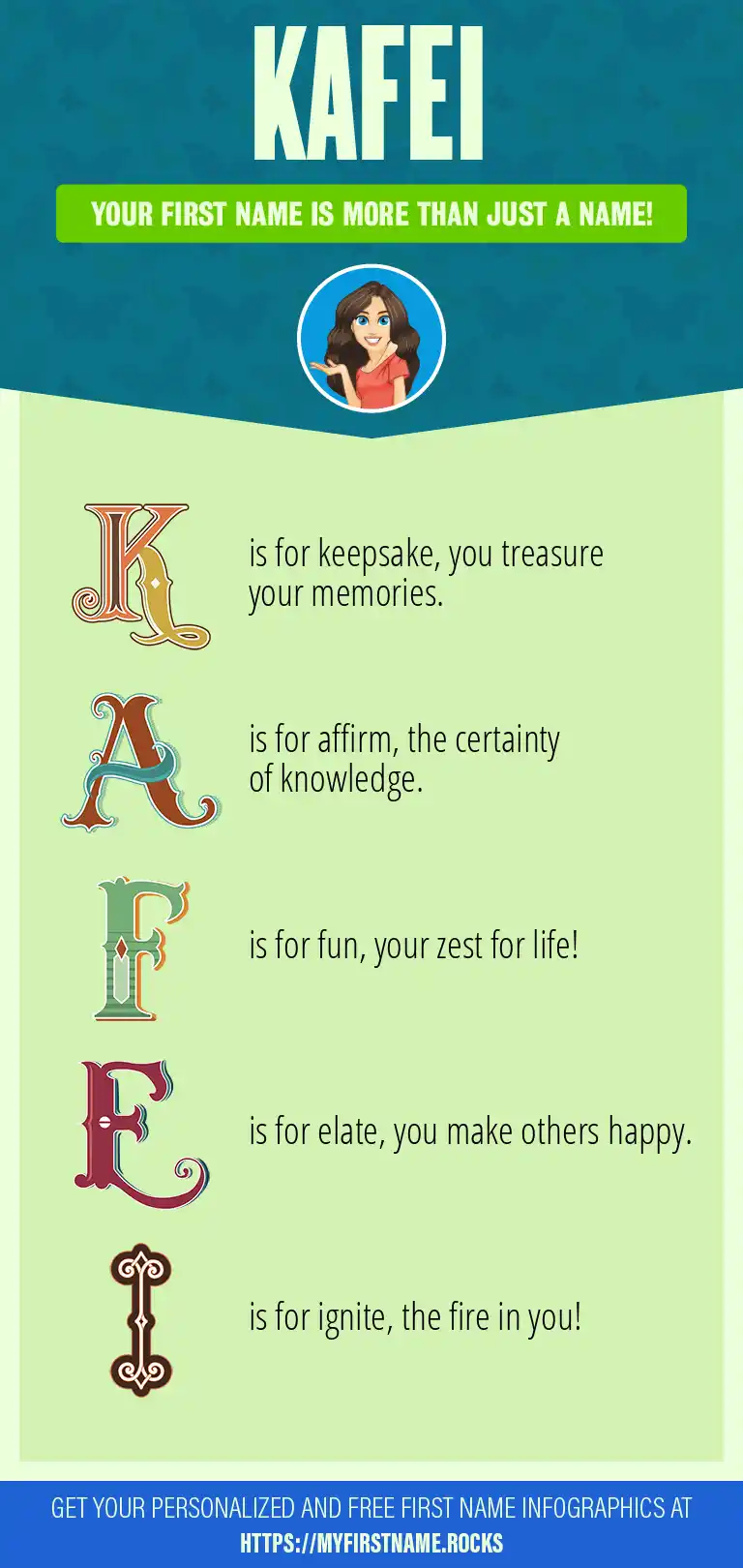 KAFEI

YOUR FIRST NAME IS MORE THAN JUST A NAME!

K is for keepsake, you treasure your memories.

A is for affirm, the certainty of knowledge.

F is for fun, your zest for life!

E is for elate, you make others happy.

I is for ignite, the fire in you!

GET YOUR PERSONALIZED AND FREE FIRST NAME INFOGRAPHICS AT HTTPS://MYFIRSTNAME.ROCKS