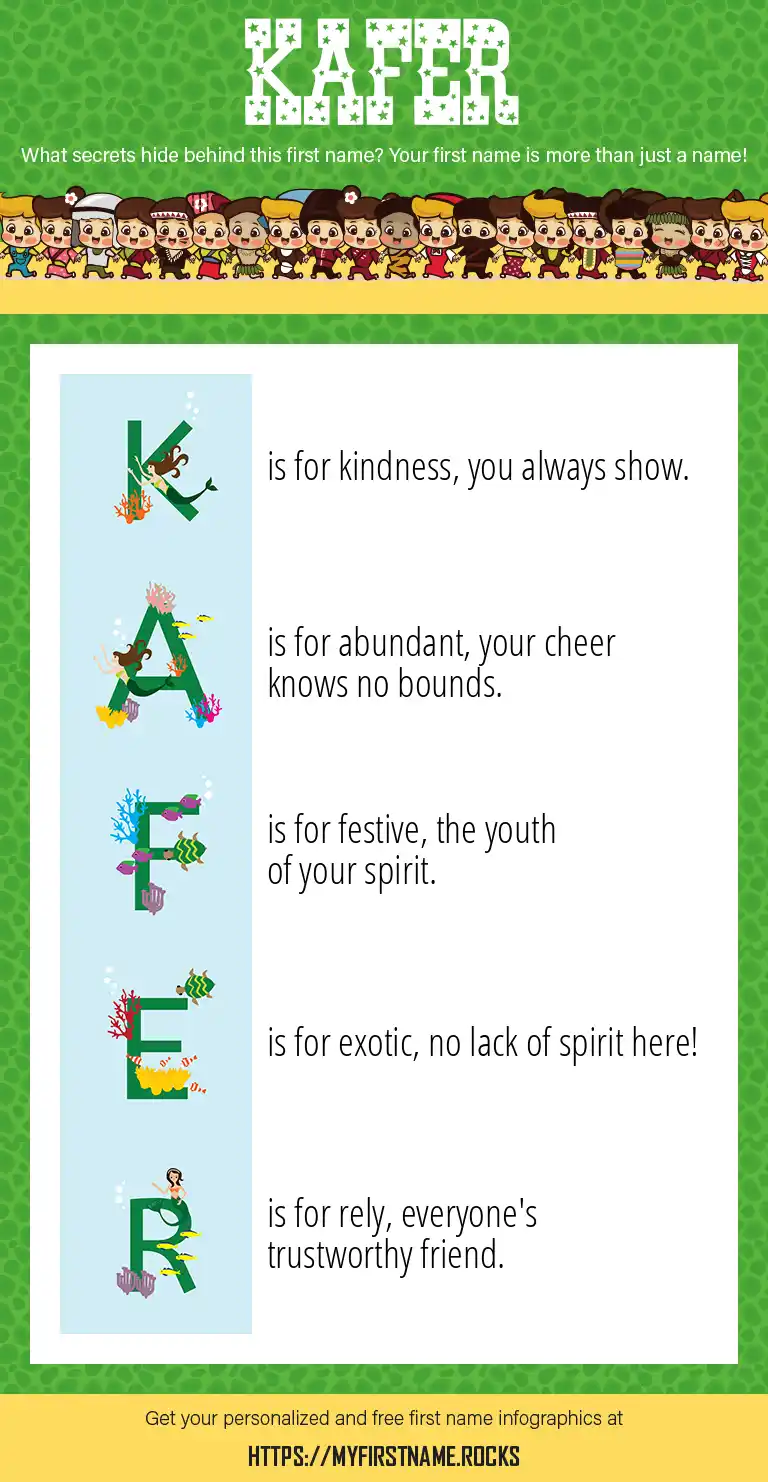 KAFER

What secrets hide behind this first name? Your first name is more than just a name!

K is for kindness, you always show.

A is for abundant, your cheer knows no bounds.

F is for festive, the youth of your spirit.

E is for exotic, no lack of spirit here!

R is for rely, everyone's trustworthy friend.

Get your personalized and free first name infographics at

HTTPS://MYFIRSTNAME.ROCKS