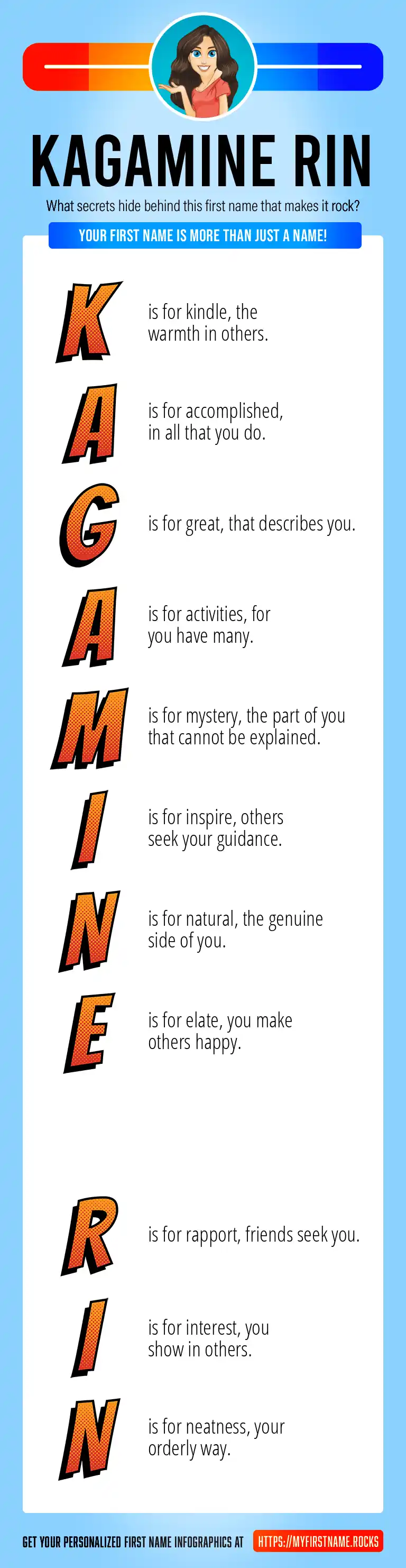 KAGAMINE RIN

What secrets hide behind this first name that makes it rock?

YOUR FIRST NAME IS MORE THAN JUST A NAME!

K is for kindle, the warmth in others.

A is for accomplished, in all that you do.

G is for great, that describes you.

A is for activities, for you have many.

M is for mystery, the part of you that cannot be explained.

I is for inspire, others seek your guidance.

N is for natural, the genuine side of you.

E is for elate, you make others happy.

R is for rapport, friends seek you.

I is for interest, you show in others.

N is for neatness, your orderly way.

GET YOUR PERSONALIZED FIRST NAME INFOGRAPHICS AT HTTPS://MYFIRSTNAME.ROCKS