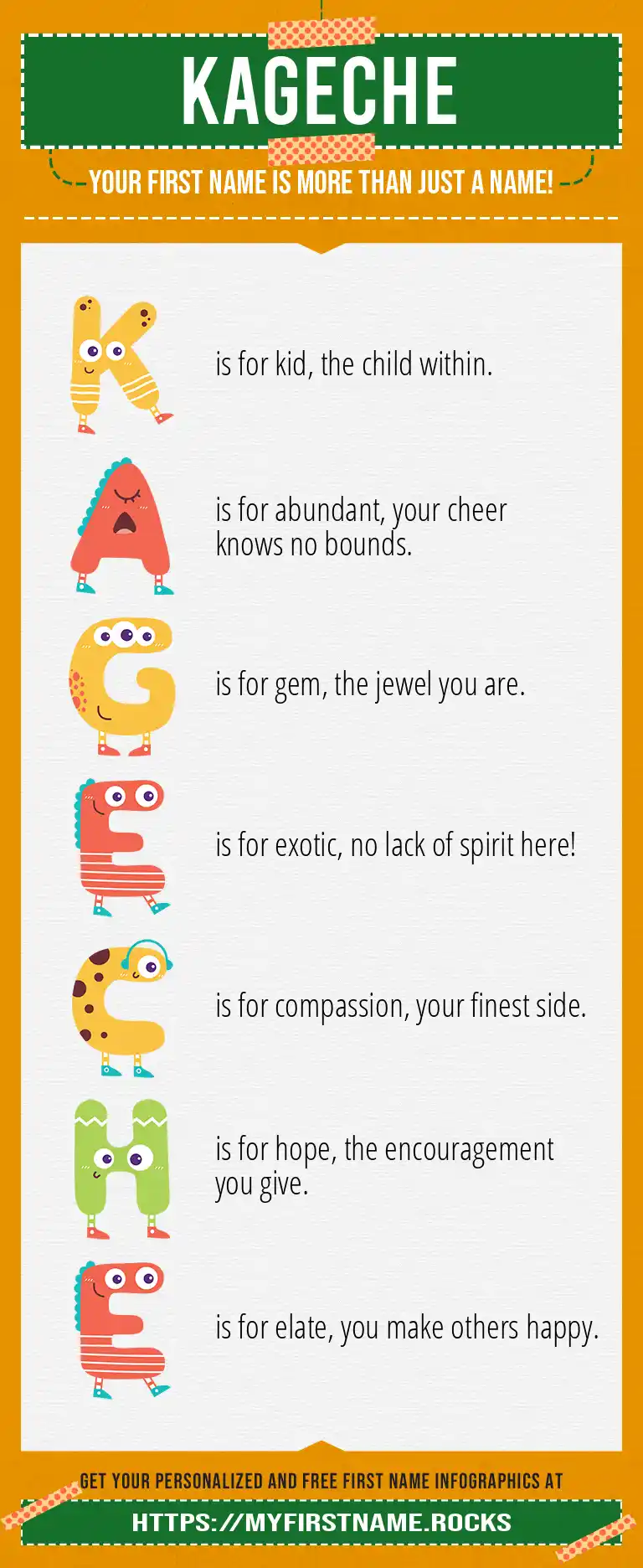 KAGECHE

YOUR FIRST NAME IS MORE THAN JUST A NAME!

K is for kid, the child within.

A is for abundant, your cheer knows no bounds.

G is for gem, the jewel you are.

E is for exotic, no lack of spirit here!

C is for compassion, your finest side.

H is for hope, the encouragement you give.

E is for elate, you make others happy.

GET YOUR PERSONALIZED AND FREE FIRST NAME INFOGRAPHICS AT

HTTPS://MYFIRSTNAME.ROCKS