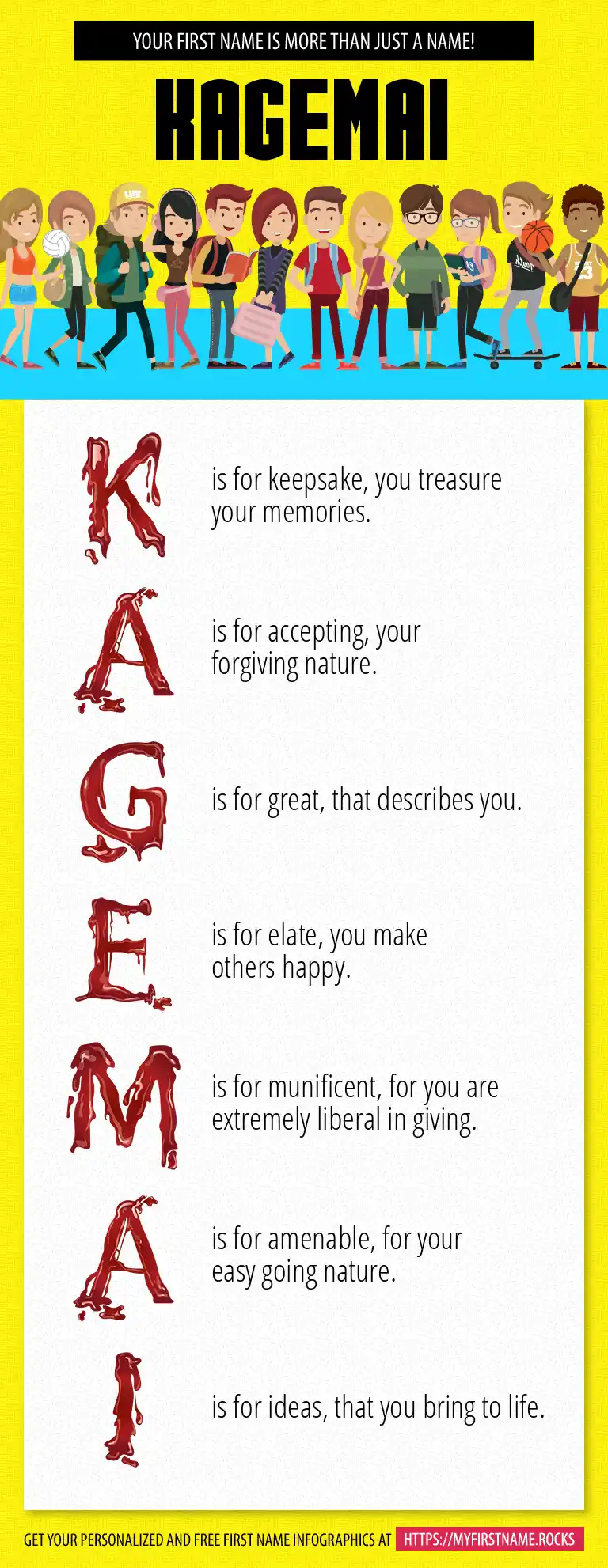 YOUR FIRST NAME IS MORE THAN JUST A NAME!

KAGEMAI

K is for keepsake, you treasure your memories.

A is for accepting, your forgiving nature.

G is for great, that describes you.

E is for elate, you make others happy.

M is for munificent, for you are extremely liberal in giving.

A is for amenable, for your easy going nature.

I is for ideas, that you bring to life.

GET YOUR PERSONALIZED AND FREE FIRST NAME INFOGRAPHICS AT HTTPS://MYFIRSTNAME.ROCKS