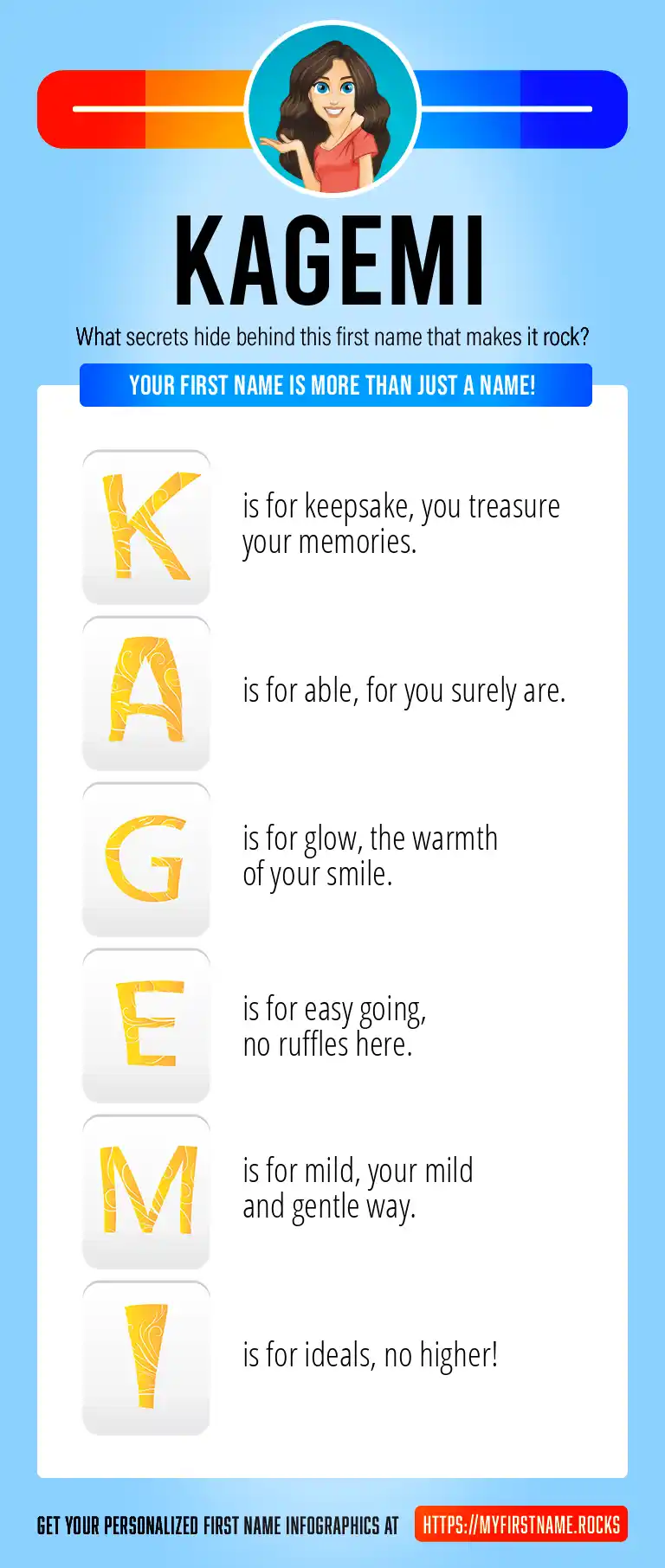 KAGEMI

What secrets hide behind this first name that makes it rock?

YOUR FIRST NAME IS MORE THAN JUST A NAME!

K is for keepsake, you treasure your memories.

A is for able, for you surely are.

G is for glow, the warmth of your smile.

E is for easy going, no ruffles here.

M is for mild, your mild and gentle way.

I is for ideals, no higher!

GET YOUR PERSONALIZED FIRST NAME INFOGRAPHICS AT HTTPS://MYFIRSTNAME.ROCKS