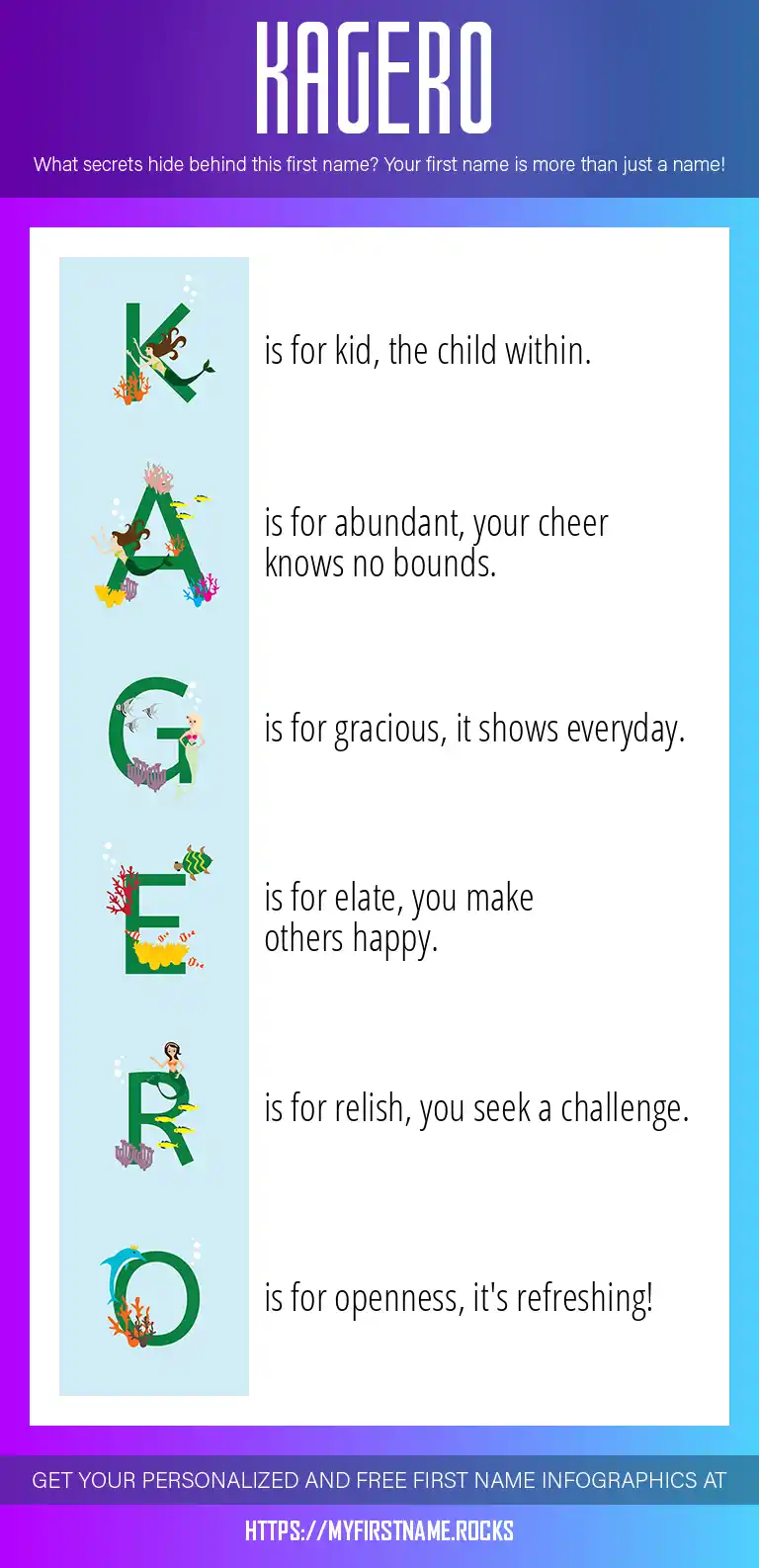 KAGERO

What secrets hide behind this first name? Your first name is more than just a name!

K is for kid, the child within.

A is for abundant, your cheer knows no bounds.

G is for gracious, it shows everyday.

E is for elate, you make others happy.

R is for relish, you seek a challenge.

O is for openness, it's refreshing!

GET YOUR PERSONALIZED AND FREE FIRST NAME INFOGRAPHICS AT

HTTPS://MYFIRSTNAME.ROCKS