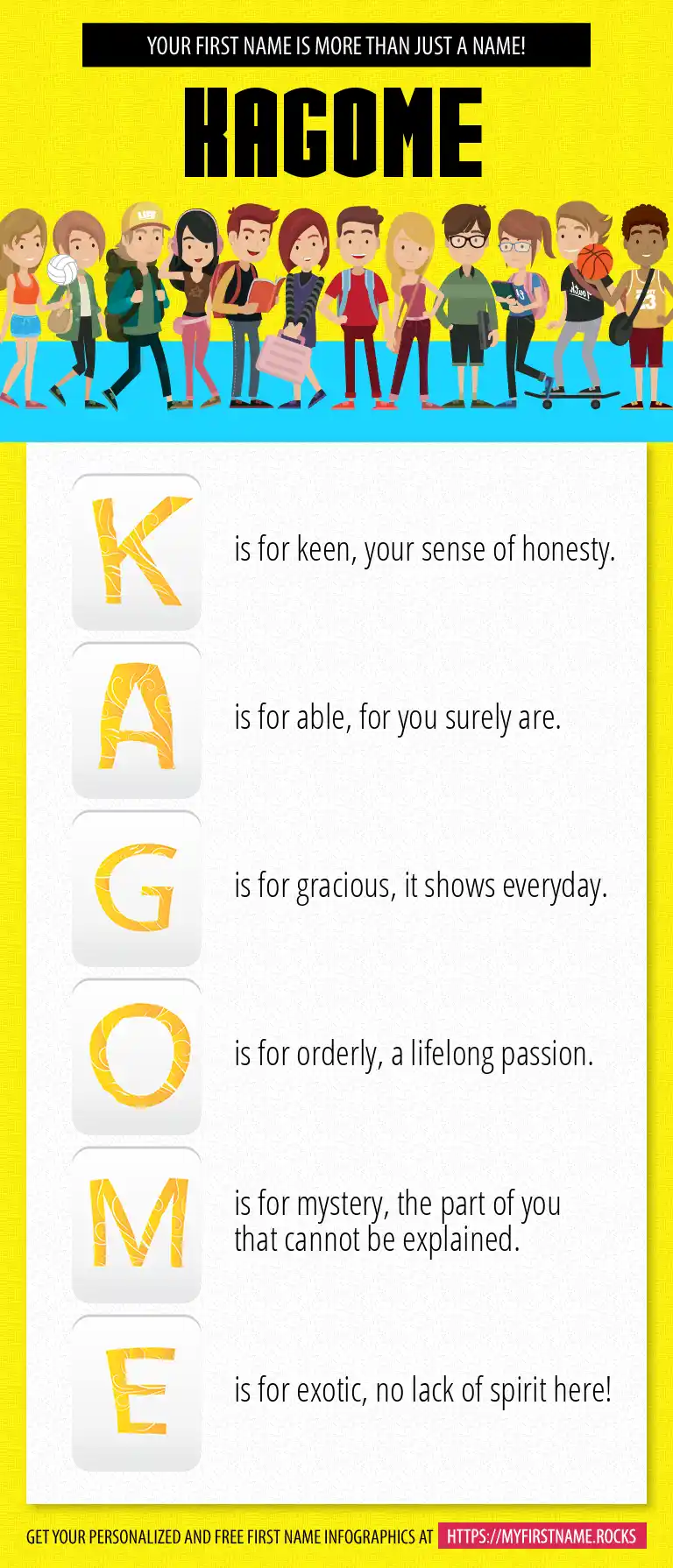 YOUR FIRST NAME IS MORE THAN JUST A NAME!

KAGOME

K is for keen, your sense of honesty.

A is for able, for you surely are.

G is for gracious, it shows everyday.

O is for orderly, a lifelong passion.

M is for mystery, the part of you that cannot be explained.

E is for exotic, no lack of spirit here!

GET YOUR PERSONALIZED AND FREE FIRST NAME INFOGRAPHICS AT HTTPS://MYFIRSTNAME.ROCKS