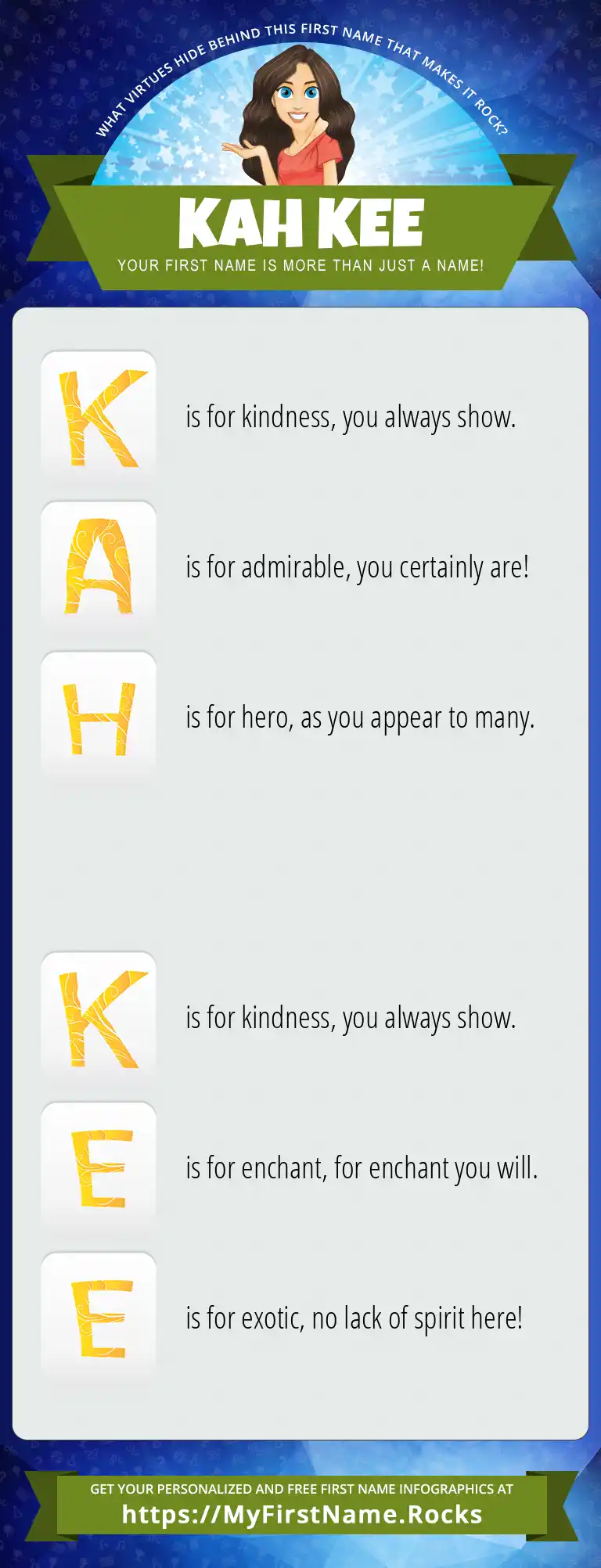 WHAT VIRTUES HIDE BEHIND THIS FIRST NAME THAT MAKES IT ROCK?

KAH KEE

YOUR FIRST NAME IS MORE THAN JUST A NAME!

K is for kindness, you always show.

A is for admirable, you certainly are!

H is for hero, as you appear to many.

K is for kindness, you always show.

E is for enchant, for enchant you will.

E is for exotic, no lack of spirit here!

GET YOUR PERSONALIZED AND FREE FIRST NAME INFOGRAPHICS AT

https://MyFirstName.Rocks