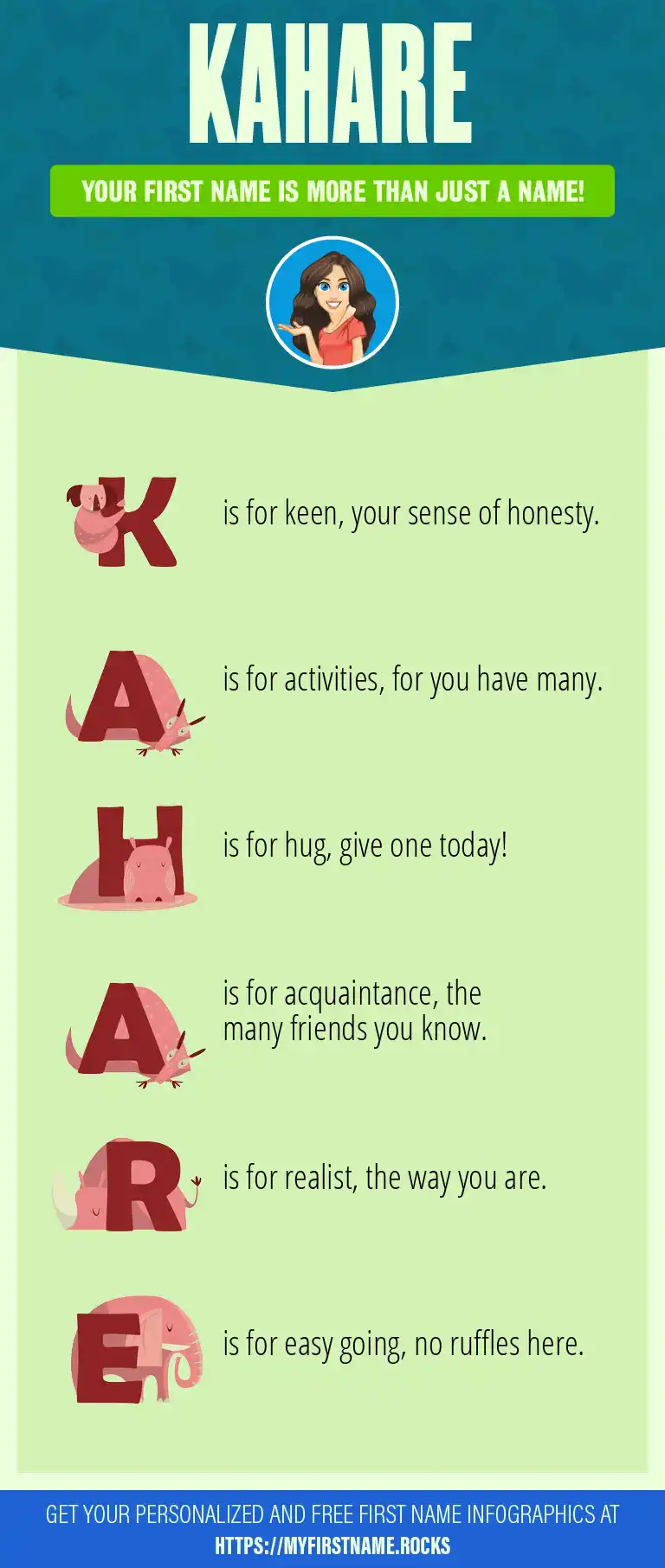 KAHARE

YOUR FIRST NAME IS MORE THAN JUST A NAME!

K is for keen, your sense of honesty.

A is for activities, for you have many.

H is for hug, give one today!

A is for acquaintance, the many friends you know.

R is for realist, the way you are.

E is for easy going, no ruffles here.

GET YOUR PERSONALIZED AND FREE FIRST NAME INFOGRAPHICS AT HTTPS://MYFIRSTNAME.ROCKS