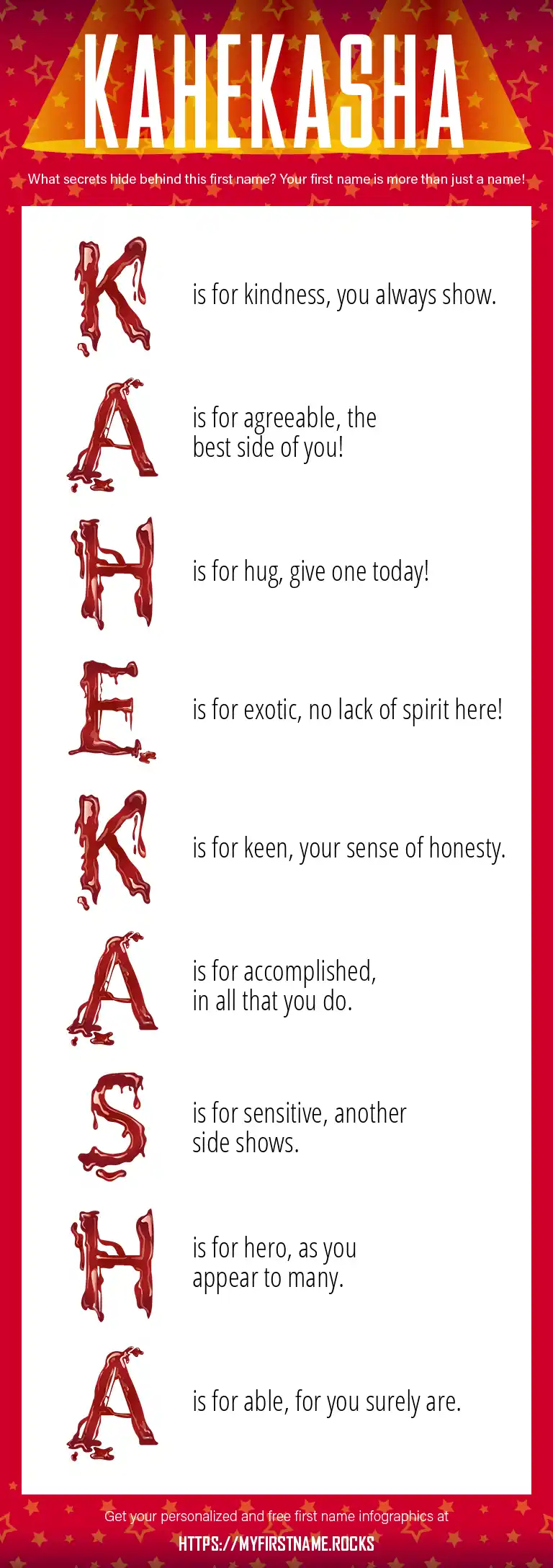 KAHEKASHA

What secrets hide behind this first name? Your first name is more than just a name!

K is for kindness, you always show.

A is for agreeable, the best side of you!

H is for hug, give one today!

E is for exotic, no lack of spirit here!

K is for keen, your sense of honesty.

A is for accomplished, in all that you do.

S is for sensitive, another side shows.

H is for hero, as you appear to many.

A is for able, for you surely are.

Get your personalized and free first name infographics at

HTTPS://MYFIRSTNAME.ROCKS