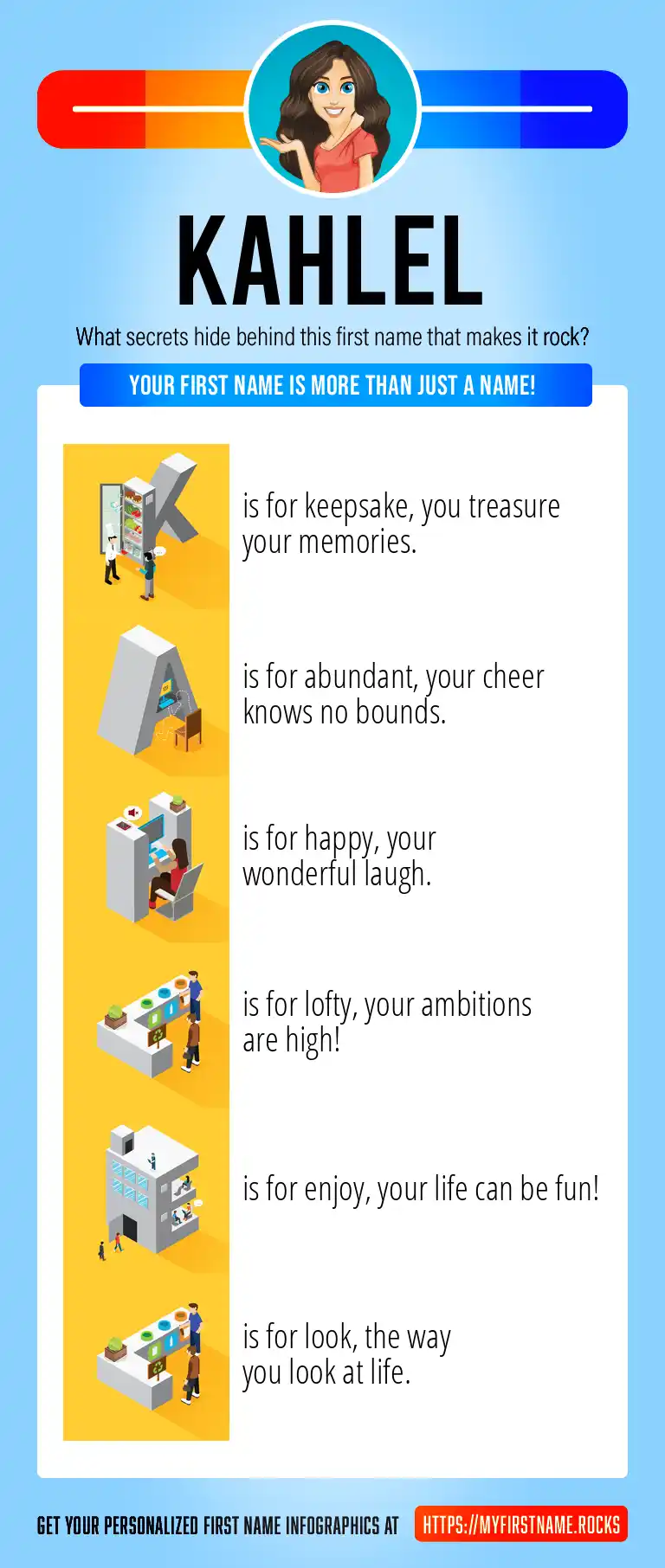 KAHLEL

What secrets hide behind this first name that makes it rock?

YOUR FIRST NAME IS MORE THAN JUST A NAME!

K is for keepsake, you treasure your memories.

A is for abundant, your cheer knows no bounds.

H is for happy, your wonderful laugh.

L is for lofty, your ambitions are high!

E is for enjoy, your life can be fun!

L is for look, the way you look at life.

GET YOUR PERSONALIZED FIRST NAME INFOGRAPHICS AT HTTPS://MYFIRSTNAME.ROCKS