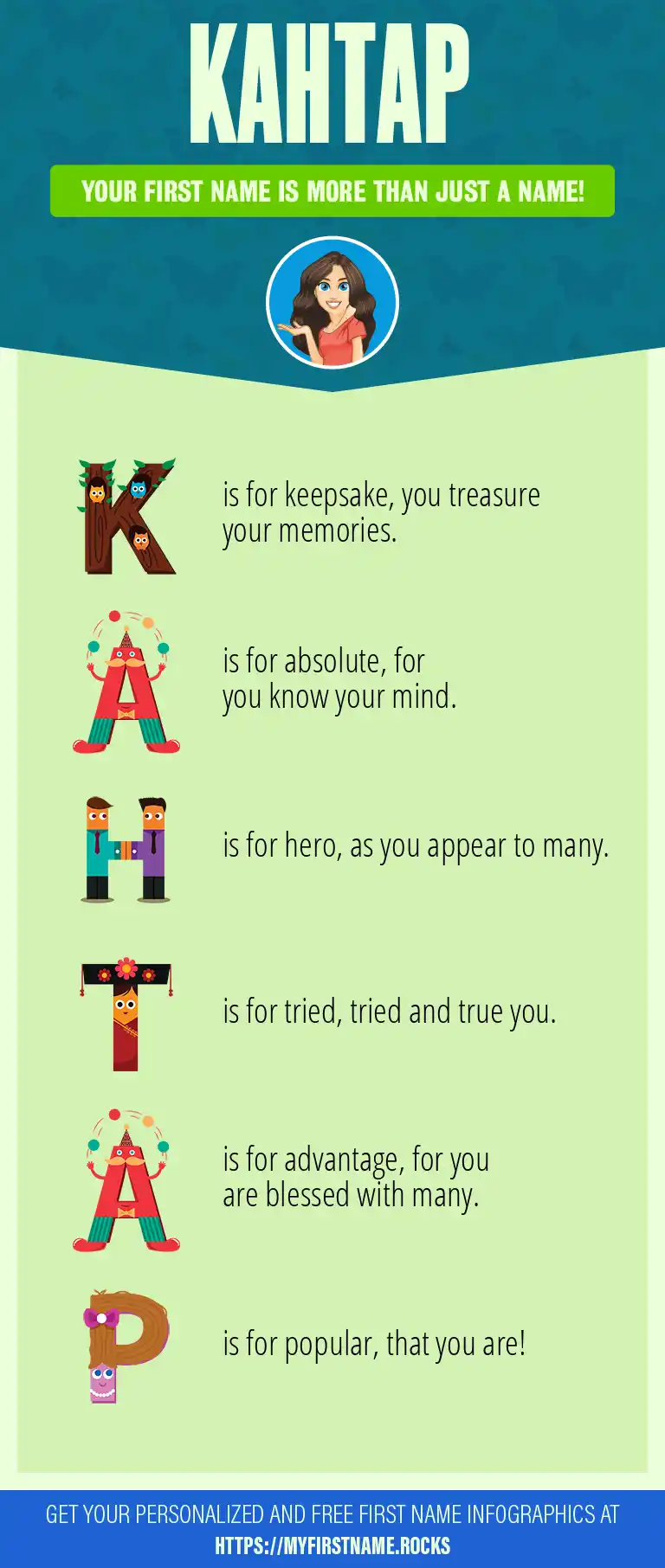 KAHTAP

YOUR FIRST NAME IS MORE THAN JUST A NAME!

K

is for keepsake, you treasure your memories.

A

is for absolute, for you know your mind.

H

is for hero, as you appear to many.

T

is for tried, tried and true you.

A

is for advantage, for you are blessed with many.

P

is for popular, that you are!

GET YOUR PERSONALIZED AND FREE FIRST NAME INFOGRAPHICS AT
HTTPS://MYFIRSTNAME.ROCKS