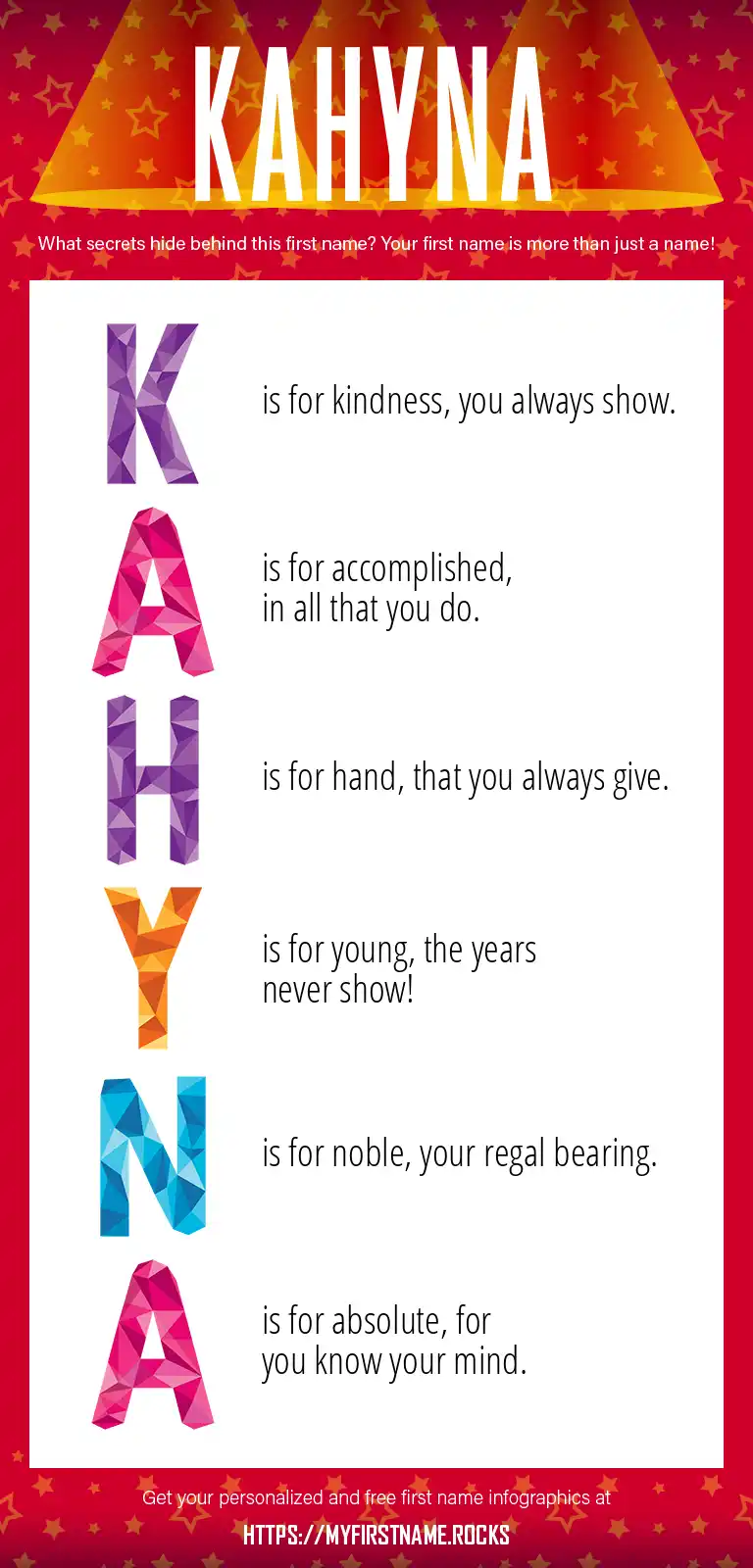 KAHYNA

What secrets hide behind this first name? Your first name is more than just a name!

K is for kindness, you always show.

A is for accomplished, in all that you do.

H is for hand, that you always give.

Y is for young, the years never show!

N is for noble, your regal bearing.

A is for absolute, for you know your mind.

Get your personalized and free first name infographics at
HTTPS://MYFIRSTNAME.ROCKS