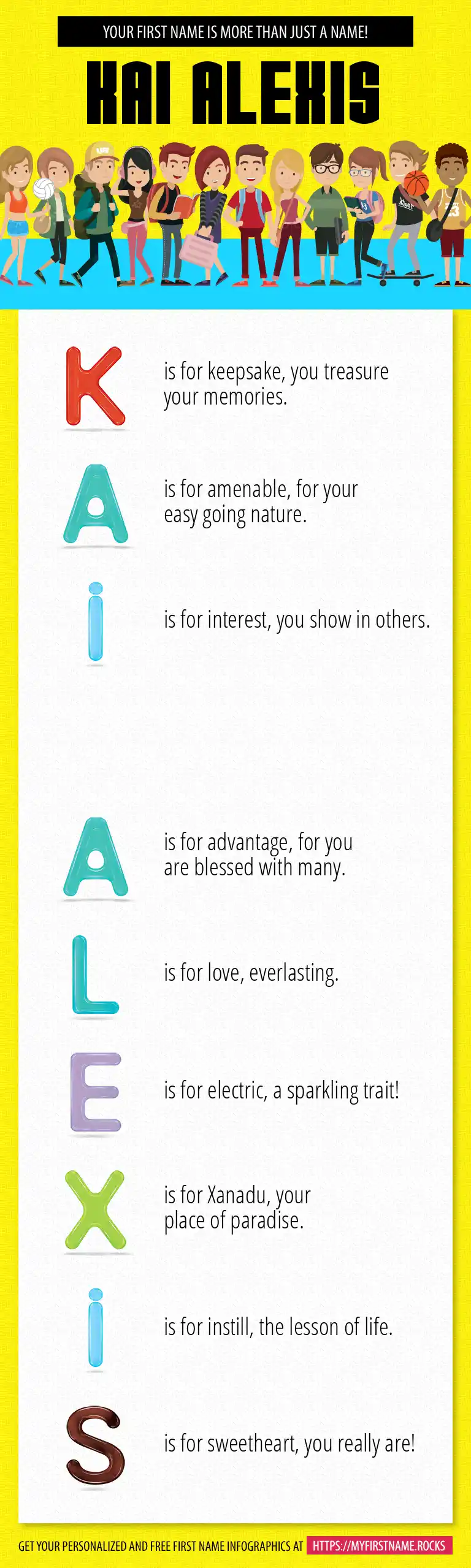 YOUR FIRST NAME IS MORE THAN JUST A NAME!

KAI ALEXIS

K is for keepsake, you treasure your memories.

A is for amenable, for your easy going nature.

i is for interest, you show in others.

A is for advantage, for you are blessed with many.

L is for love, everlasting.

E is for electric, a sparkling trait!

X is for Xanadu, your place of paradise.

i is for instill, the lesson of life.

S is for sweetheart, you really are!

GET YOUR PERSONALIZED AND FREE FIRST NAME INFOGRAPHICS AT HTTPS://MYFIRSTNAME.ROCKS