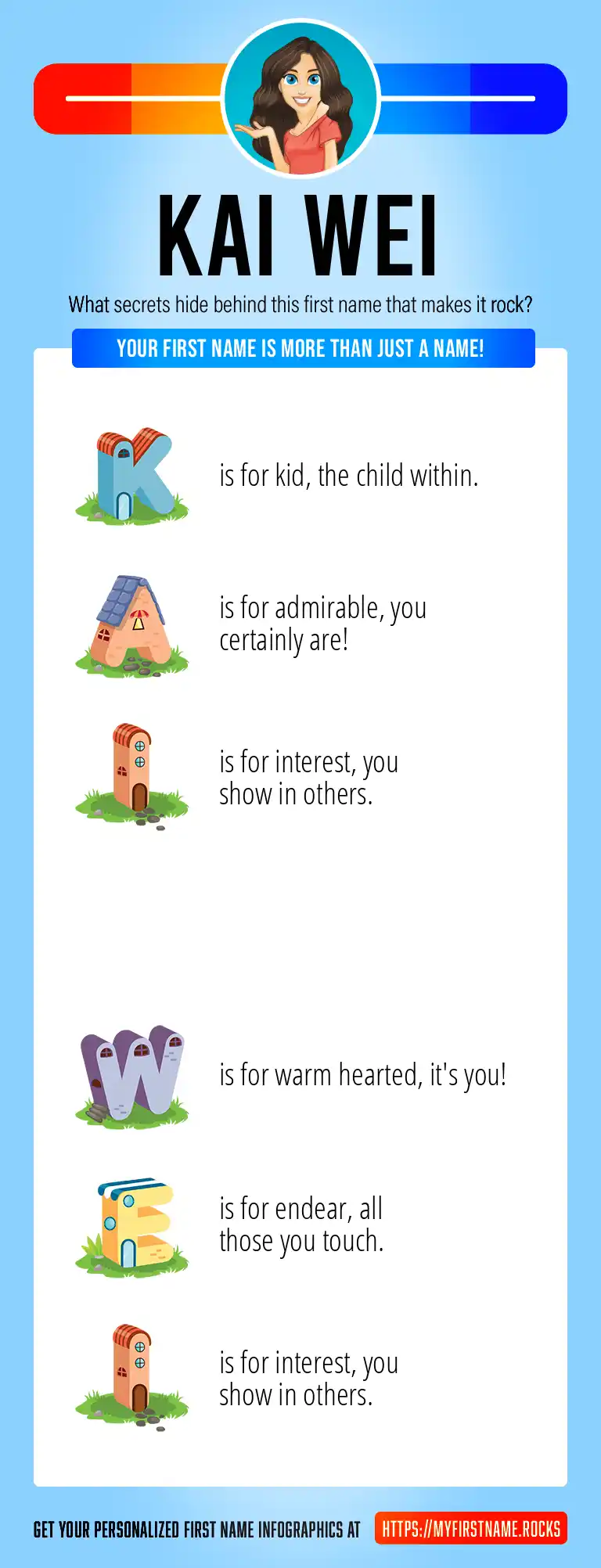 KAI WEI

What secrets hide behind this first name that makes it rock?

YOUR FIRST NAME IS MORE THAN JUST A NAME!

K is for kid, the child within.

A is for admirable, you certainly are!

I is for interest, you show in others.

W is for warm hearted, it's you!

E is for endear, all those you touch.

I is for interest, you show in others.

GET YOUR PERSONALIZED FIRST NAME INFOGRAPHICS AT HTTPS://MYFIRSTNAME.ROCKS