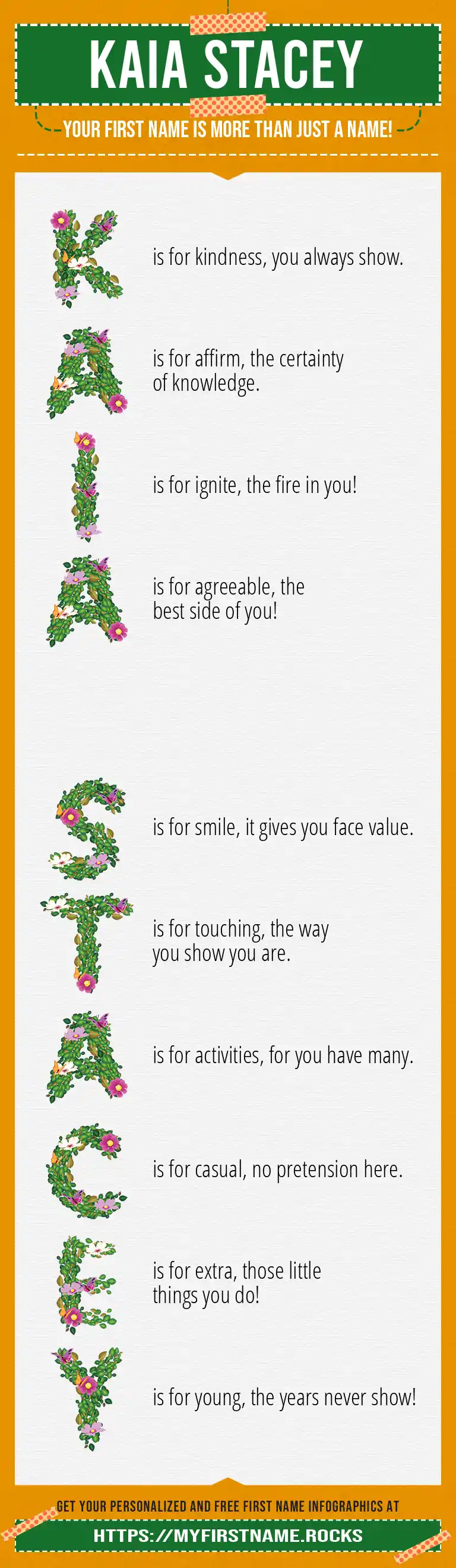 KAIA STACEY

YOUR FIRST NAME IS MORE THAN JUST A NAME!

K is for kindness, you always show.

A is for affirm, the certainty of knowledge.

I is for ignite, the fire in you!

A is for agreeable, the best side of you!

S is for smile, it gives you face value.

T is for touching, the way you show you are.

A is for activities, for you have many.

C is for casual, no pretension here.

E is for extra, those little things you do!

Y is for young, the years never show!

GET YOUR PERSONALIZED AND FREE FIRST NAME INFOGRAPHICS AT

HTTPS://MYFIRSTNAME.ROCKS