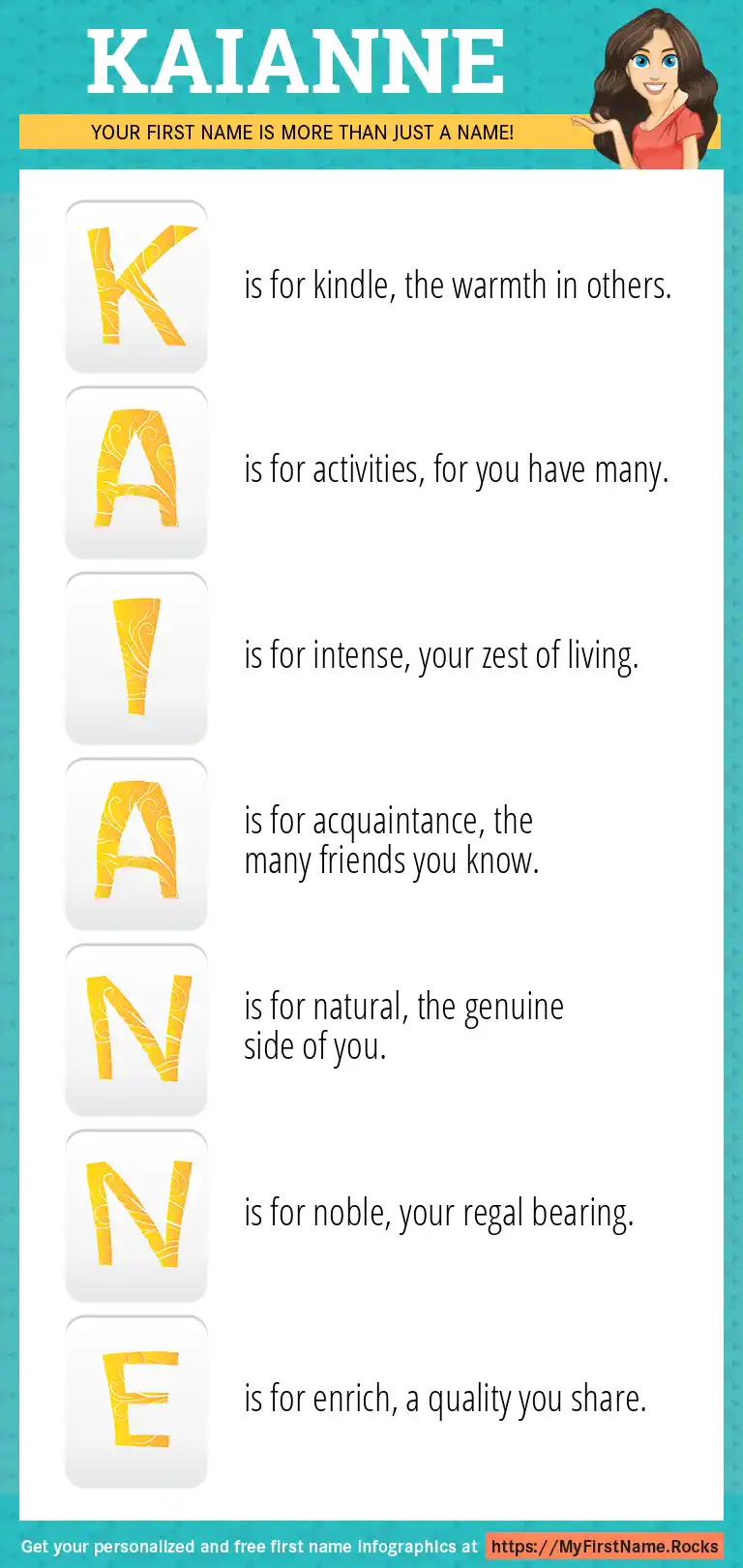 KAIANNE

YOUR FIRST NAME IS MORE THAN JUST A NAME!

K is for kindle, the warmth in others.

A is for activities, for you have many.

I is for intense, your zest of living.

A is for acquaintance, the many friends you know.

N is for natural, the genuine side of you.

N is for noble, your regal bearing.

E is for enrich, a quality you share.

Get your personalized and free first name infographics at https://MyFirstName.Rocks