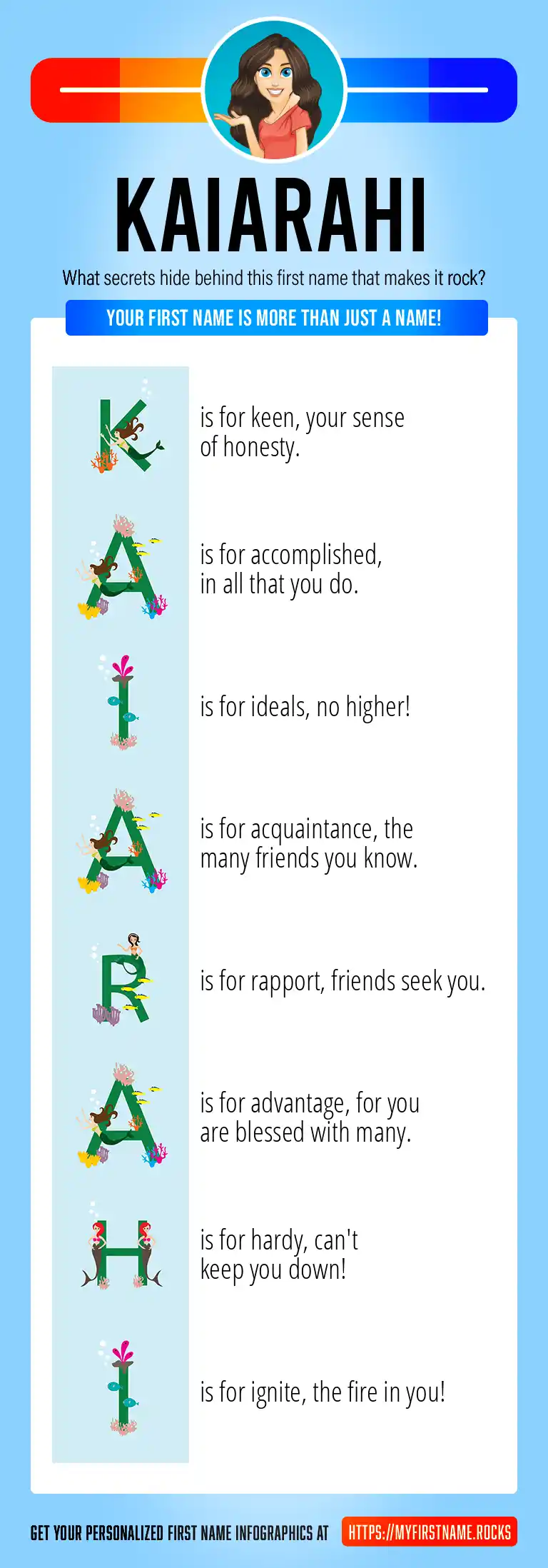 KAIARAHI

What secrets hide behind this first name that makes it rock?

YOUR FIRST NAME IS MORE THAN JUST A NAME!

K is for keen, your sense of honesty.

A is for accomplished, in all that you do.

I is for ideals, no higher!

A is for acquaintance, the many friends you know.

R is for rapport, friends seek you.

A is for advantage, for you are blessed with many.

H is for hardy, can't keep you down!

I is for ignite, the fire in you!

GET YOUR PERSONALIZED FIRST NAME INFOGRAPHICS AT HTTPS://MYFIRSTNAME.ROCKS