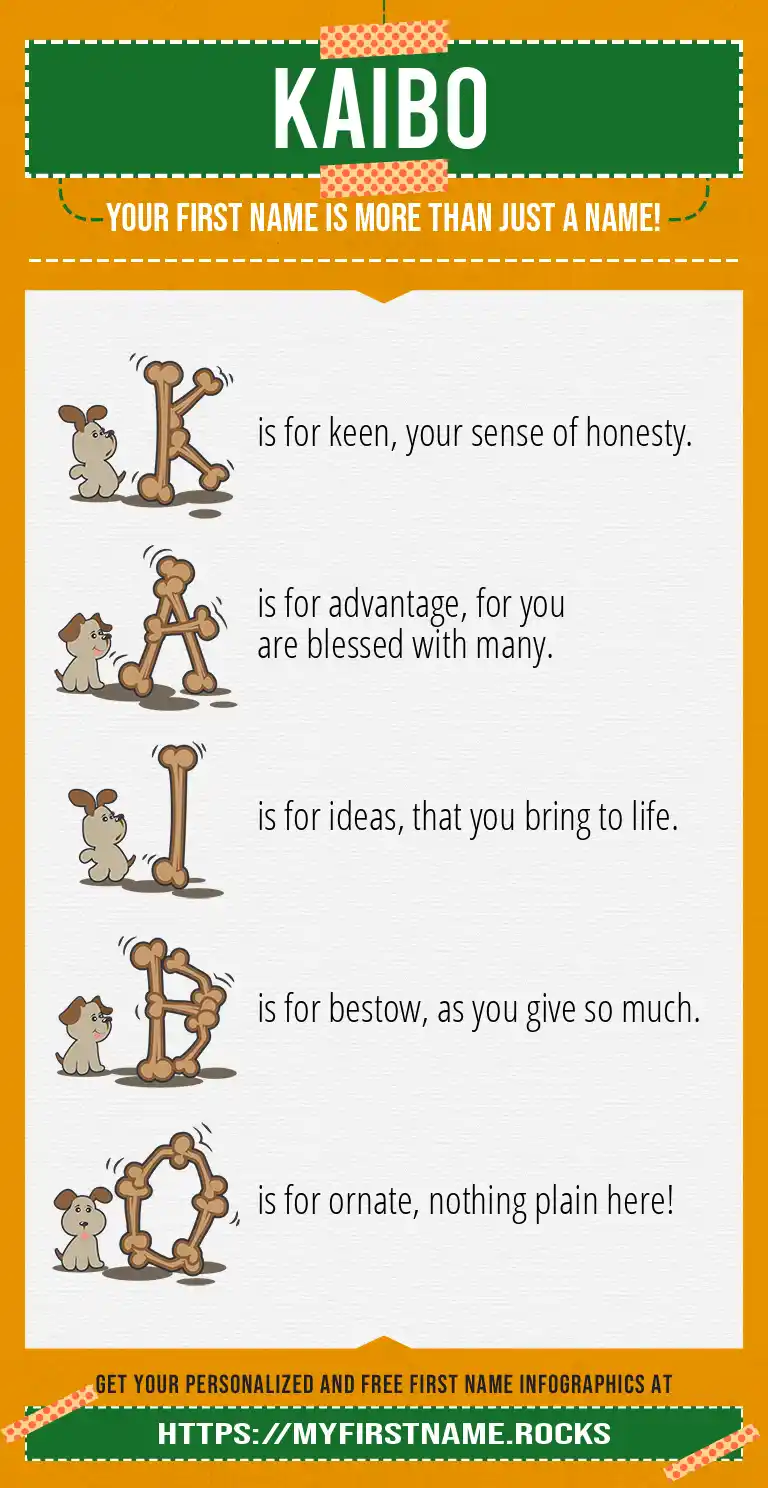 KAIBO

YOUR FIRST NAME IS MORE THAN JUST A NAME!

K is for keen, your sense of honesty.

A is for advantage, for you are blessed with many.

I is for ideas, that you bring to life.

B is for bestow, as you give so much.

O is for ornate, nothing plain here!

GET YOUR PERSONALIZED AND FREE FIRST NAME INFOGRAPHICS AT

HTTPS://MYFIRSTNAME.ROCKS