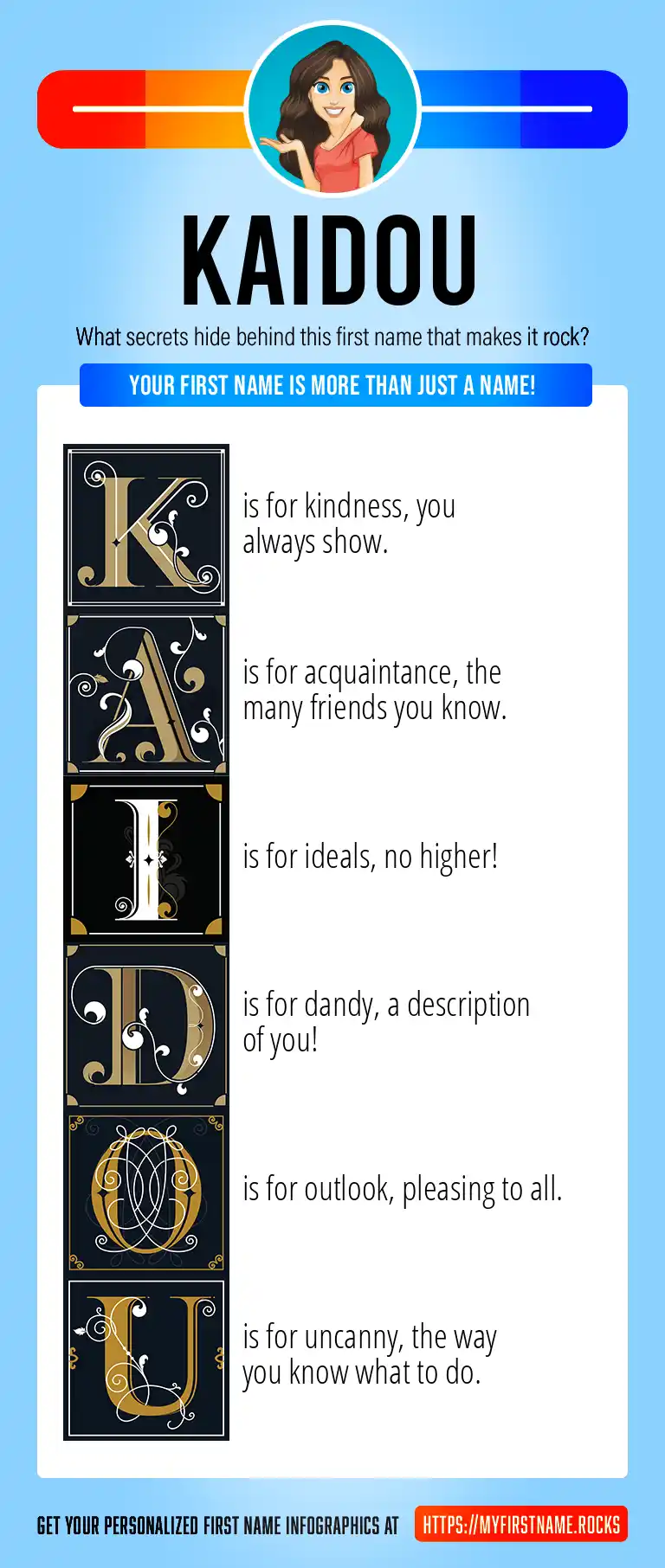 KAIDOU

What secrets hide behind this first name that makes it rock?

YOUR FIRST NAME IS MORE THAN JUST A NAME!

K is for kindness, you always show.

A is for acquaintance, the many friends you know.

I is for ideals, no higher!

D is for dandy, a description of you!

O is for outlook, pleasing to all.

U is for uncanny, the way you know what to do.

GET YOUR PERSONALIZED FIRST NAME INFOGRAPHICS AT HTTPS://MYFIRSTNAME.ROCKS