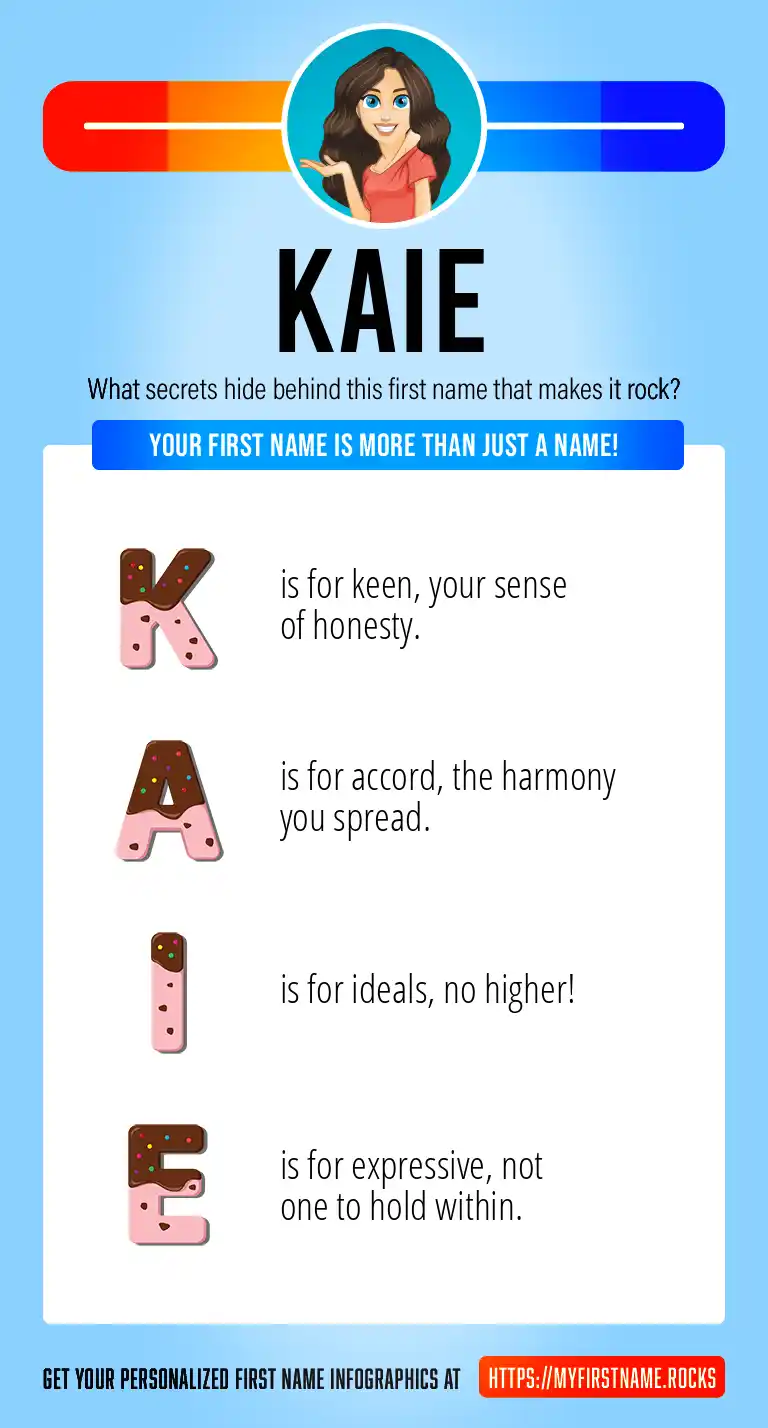 KAIE

What secrets hide behind this first name that makes it rock?

YOUR FIRST NAME IS MORE THAN JUST A NAME!

K is for keen, your sense of honesty.

A is for accord, the harmony you spread.

I is for ideals, no higher!

E is for expressive, not one to hold within.

GET YOUR PERSONALIZED FIRST NAME INFOGRAPHICS AT HTTPS://MYFIRSTNAME.ROCKS